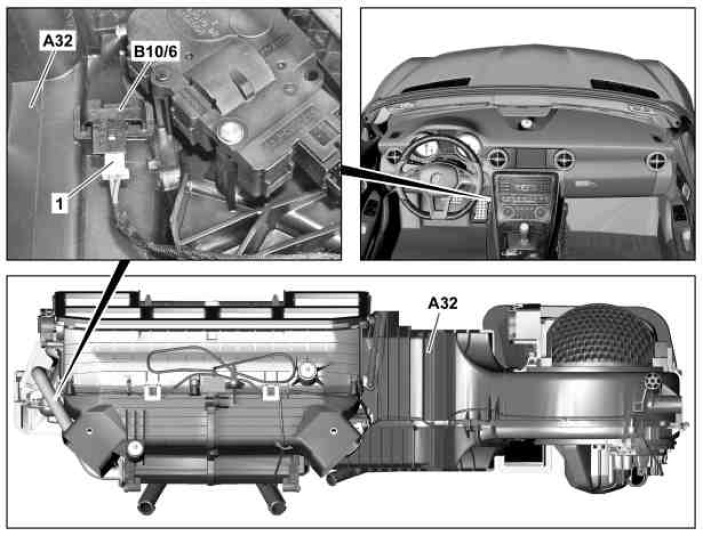 A32
B10/6
1
A32