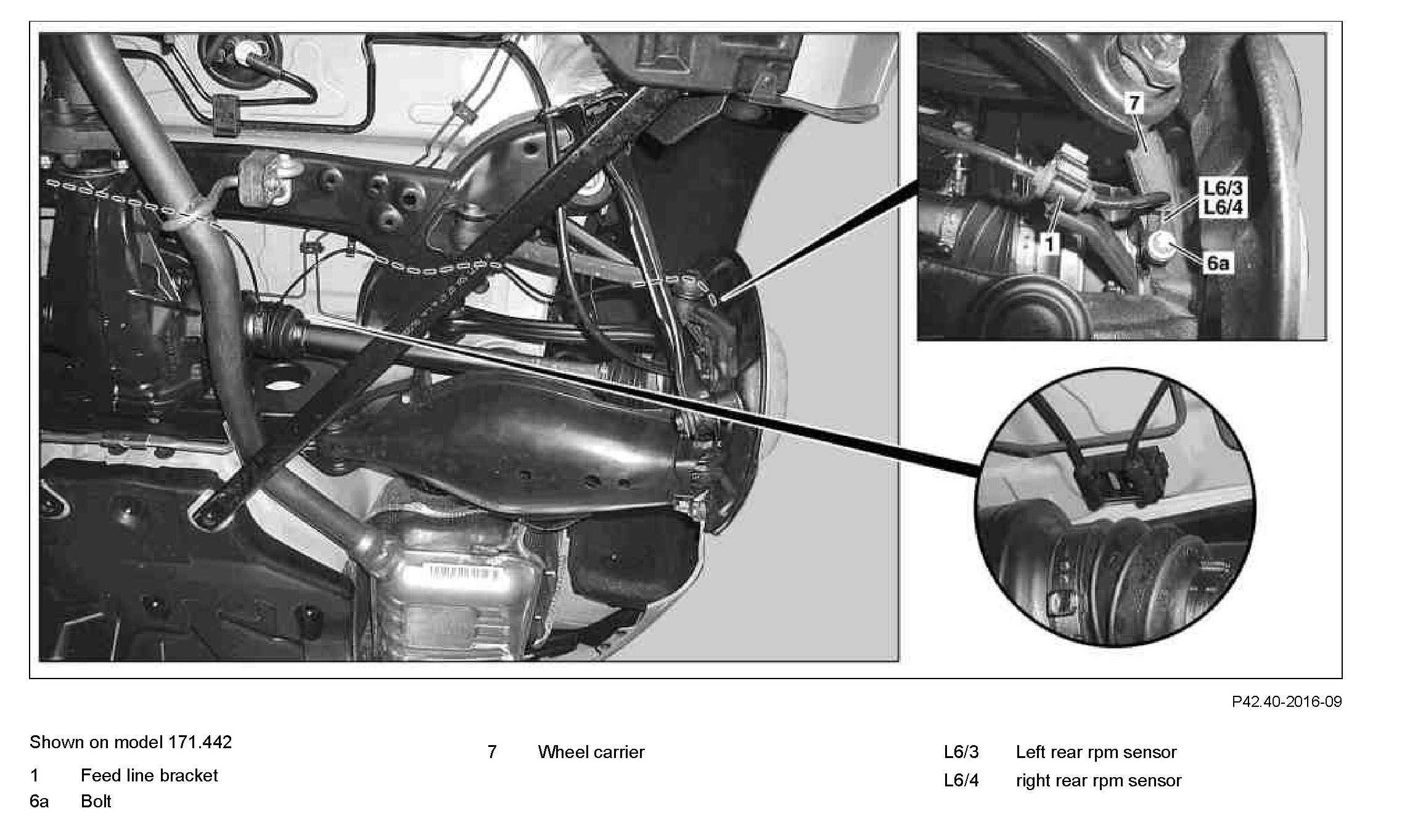 7
L6/3
L6/4
1
6a

P42.40-2016-09

Shown on model 171.442

1 Feed line bracket
6a Bolt

7 Wheel carrier

L6/3 Left rear rpm sensor
L6/4 right rear rpm sensor