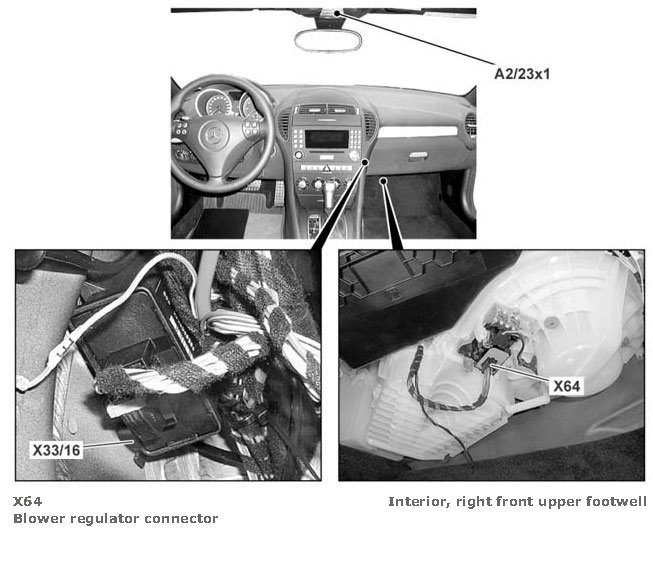 A2/23x1

X33/16

X64

X64
Blower regulator connector

Interior, right front upper footwell