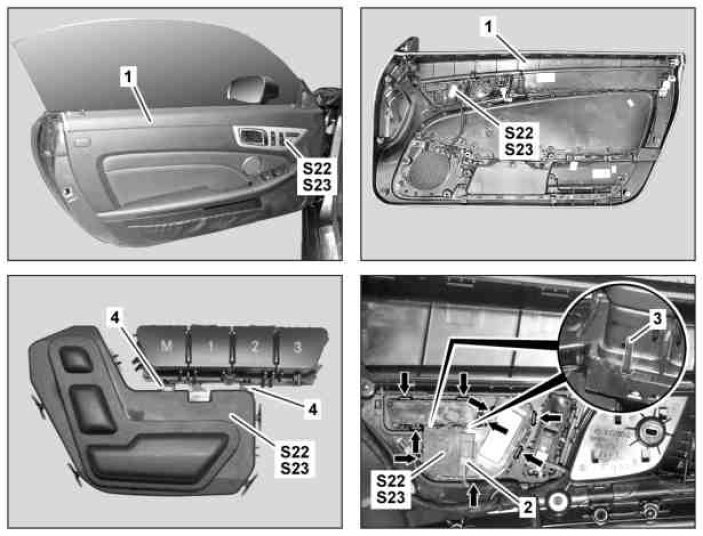 1
S22
S23

1
S22
S23

4
M
1
2
3
4
S22
S23

3
S22
S23
2