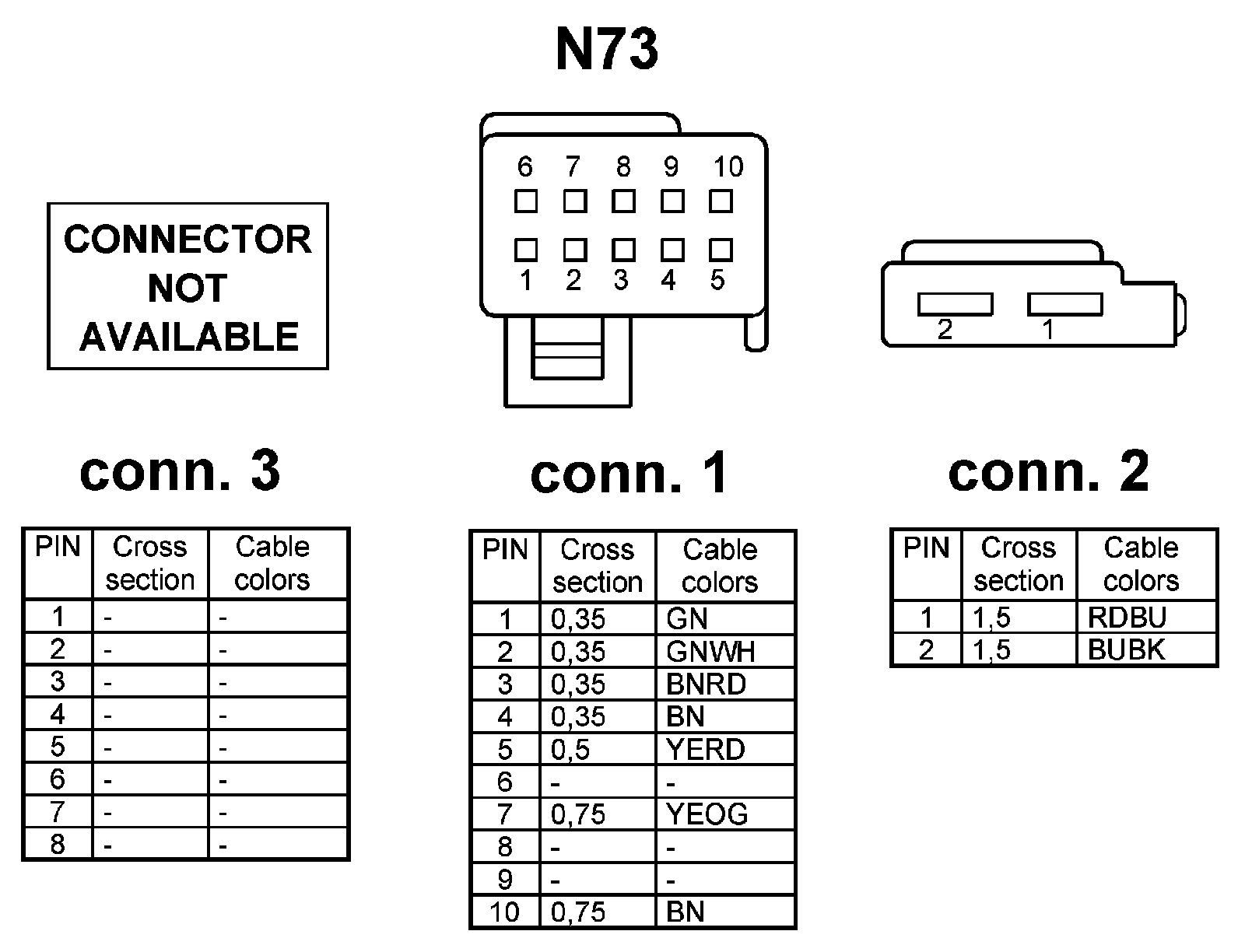 N73

CONNECTOR NOT AVAILABLE

6 7 8 9 10

1 2 3 4 5

2 1

conn. 3

| PIN | Cross section | Cable colors |
|---|---|---|
| 1 | - | - |
| 2 | - | - |
| 3 | - | - |
| 4 | - | - |
| 5 | - | - |
| 6 | - | - |
| 7 | - | - |
| 8 | - | - |

conn. 1

| PIN | Cross section | Cable colors |
|---|---|---|
| 1 | 0,35 | GN |
| 2 | 0,35 | GNWH |
| 3 | 0,35 | BNRD |
| 4 | 0,35 | BN |
| 5 | 0,5 | YERD |
| 6 | - | - |
| 7 | 0,75 | YEOG |
| 8 | - | - |
| 9 | - | - |
| 10 | 0,75 | BN |

conn. 2

| PIN | Cross section | Cable colors |
|---|---|---|
| 1 | 1,5 | RDBU |
| 2 | 1,5 | BUBK |