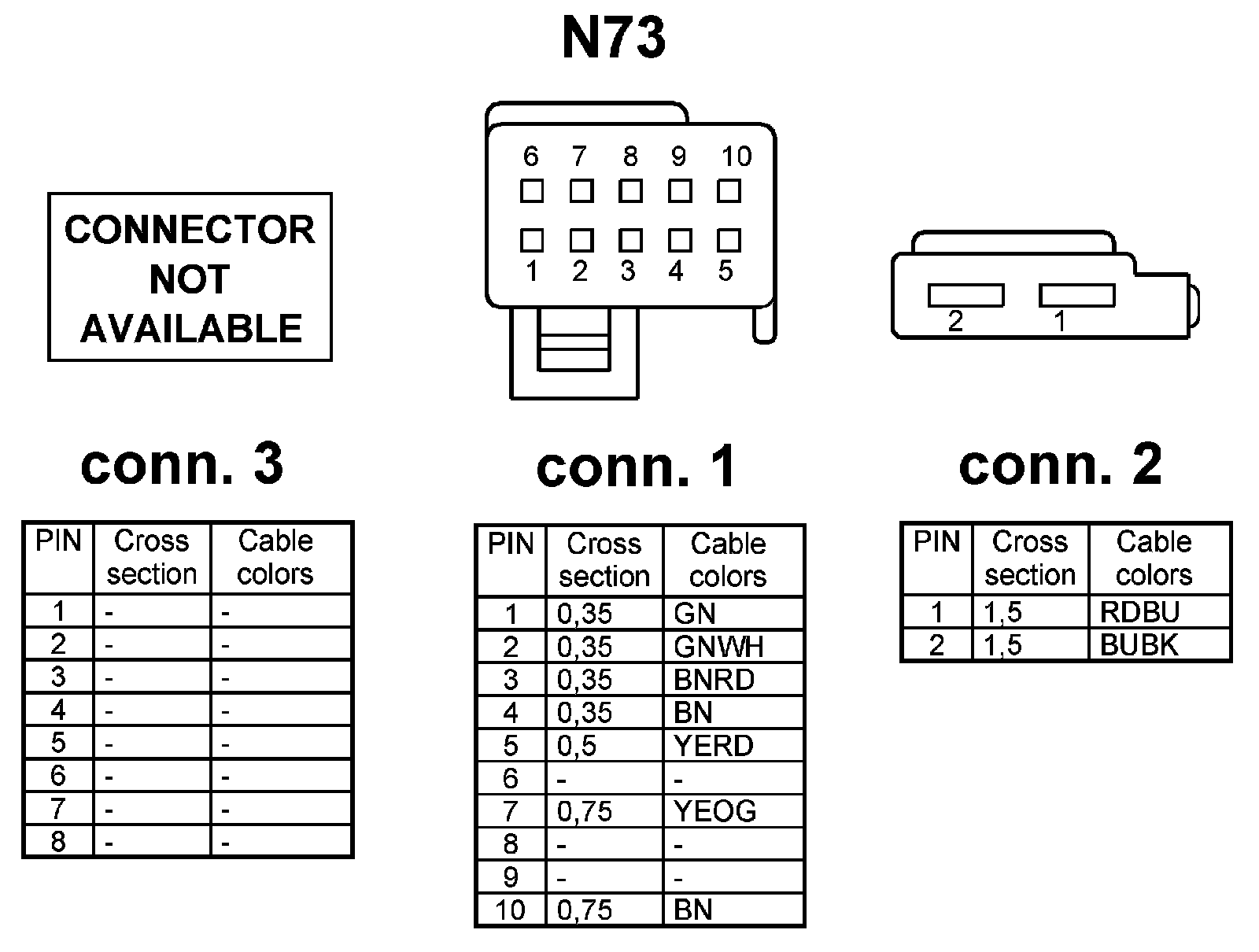 N73

CONNECTOR NOT AVAILABLE

6 7 8 9 10
1 2 3 4 5

2 1

conn. 3

| PIN | Cross section | Cable colors |
|---|---|---|
| 1 | - | - |
| 2 | - | - |
| 3 | - | - |
| 4 | - | - |
| 5 | - | - |
| 6 | - | - |
| 7 | - | - |
| 8 | - | - |

conn. 1

| PIN | Cross section | Cable colors |
|---|---|---|
| 1 | 0,35 | GN |
| 2 | 0,35 | GNWH |
| 3 | 0,35 | BNRD |
| 4 | 0,35 | BN |
| 5 | 0,5 | YERD |
| 6 | - | - |
| 7 | 0,75 | YEOG |
| 8 | - | - |
| 9 | - | - |
| 10 | 0,75 | BN |

conn. 2

| PIN | Cross section | Cable colors |
|---|---|---|
| 1 | 1,5 | RDBU |
| 2 | 1,5 | BUBK |