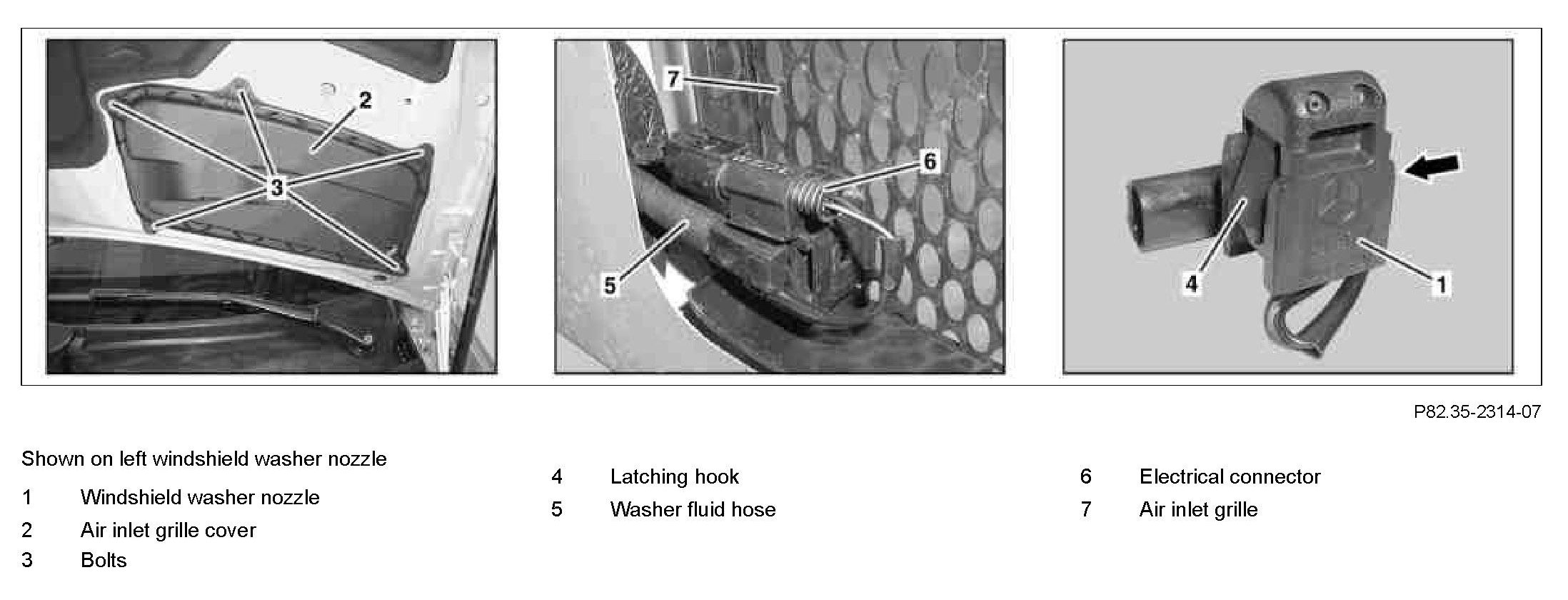 2

3

7

6

5

4

1

P82.35-2314-07

Shown on left windshield washer nozzle

1 Windshield washer nozzle

2 Air inlet grille cover

3 Bolts

4 Latching hook

5 Washer fluid hose

6 Electrical connector

7 Air inlet grille