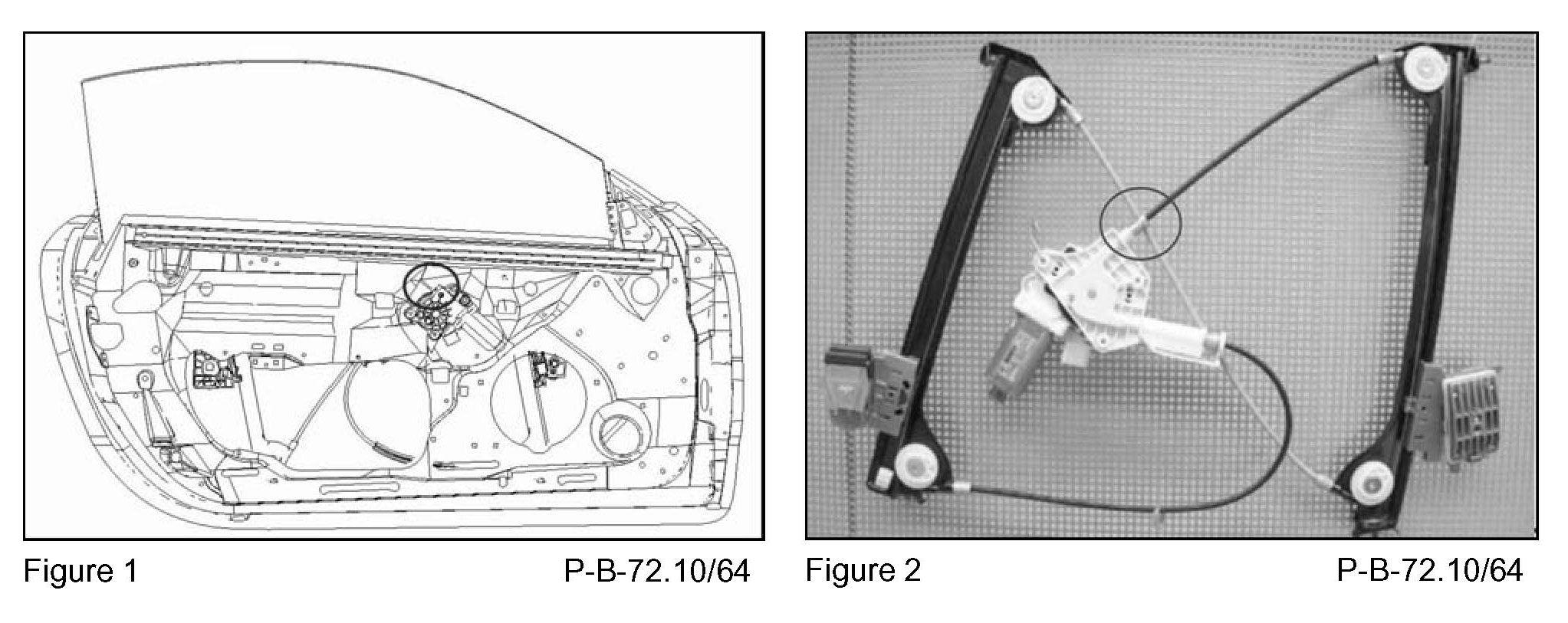 Figure 1 P-B-72.10/64

Figure 2 P-B-72.10/64