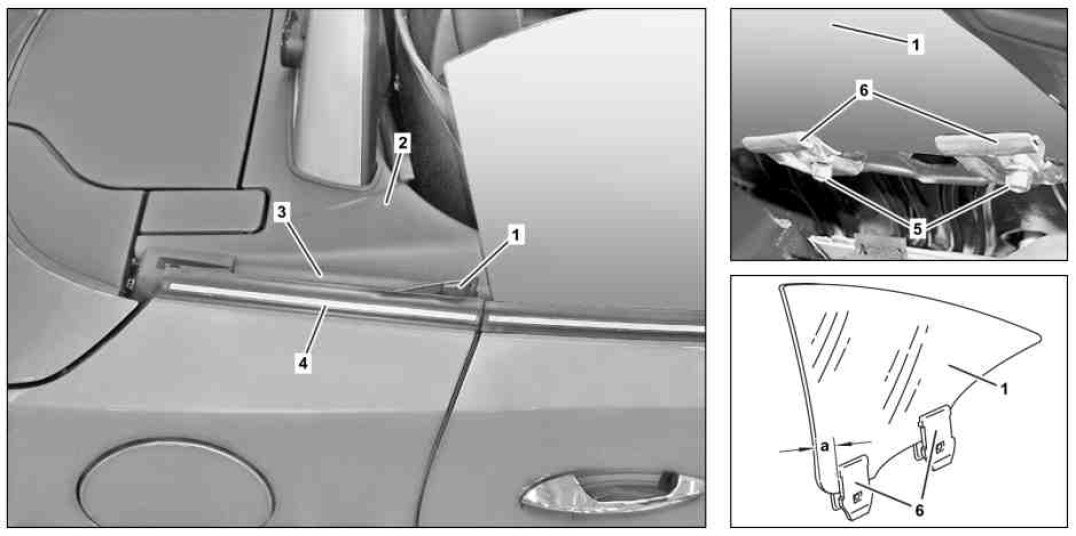 2
3
1
4

1
6
5

1
a
6