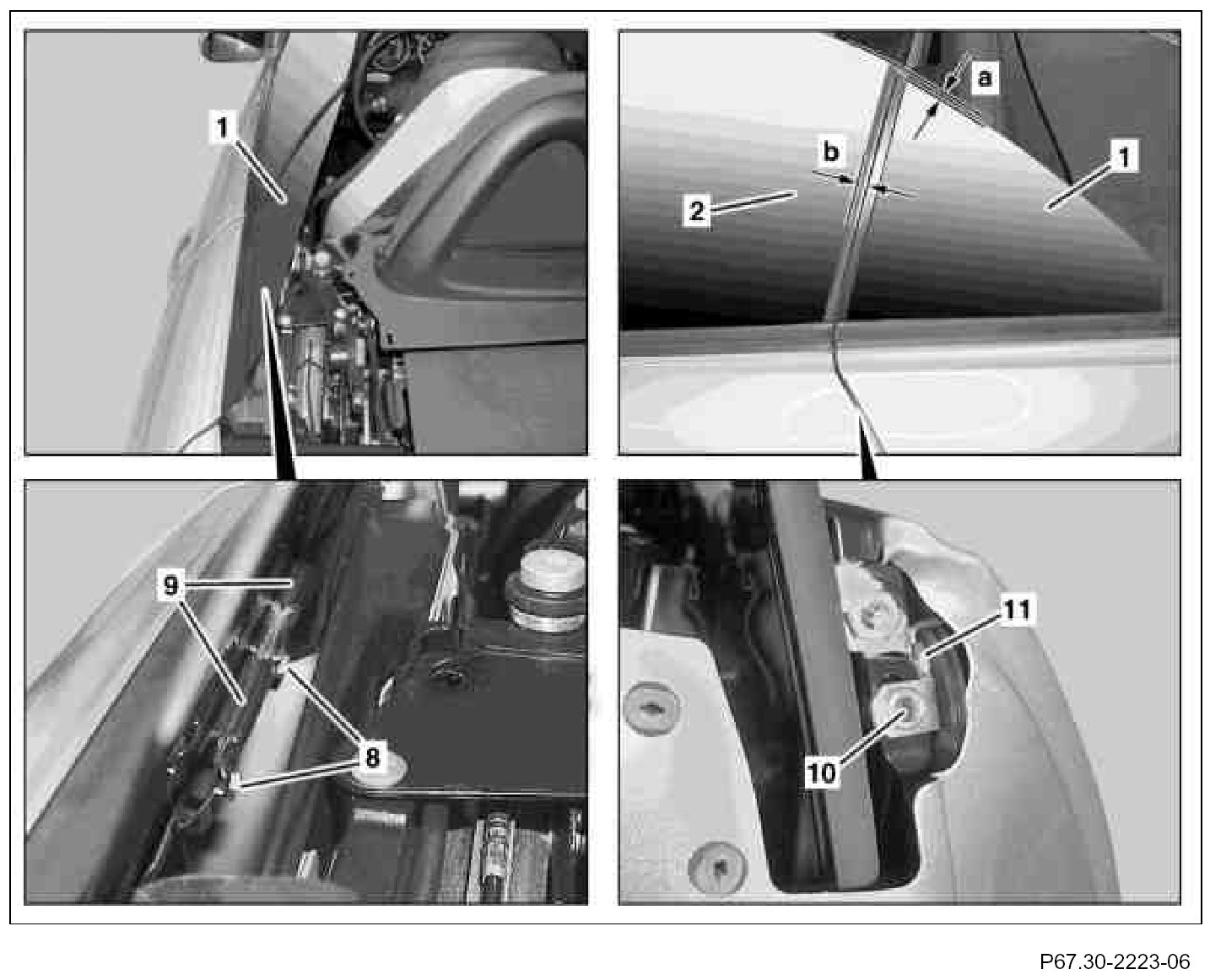 1

a
b
2
1

9
8

11
10

P67.30-2223-06