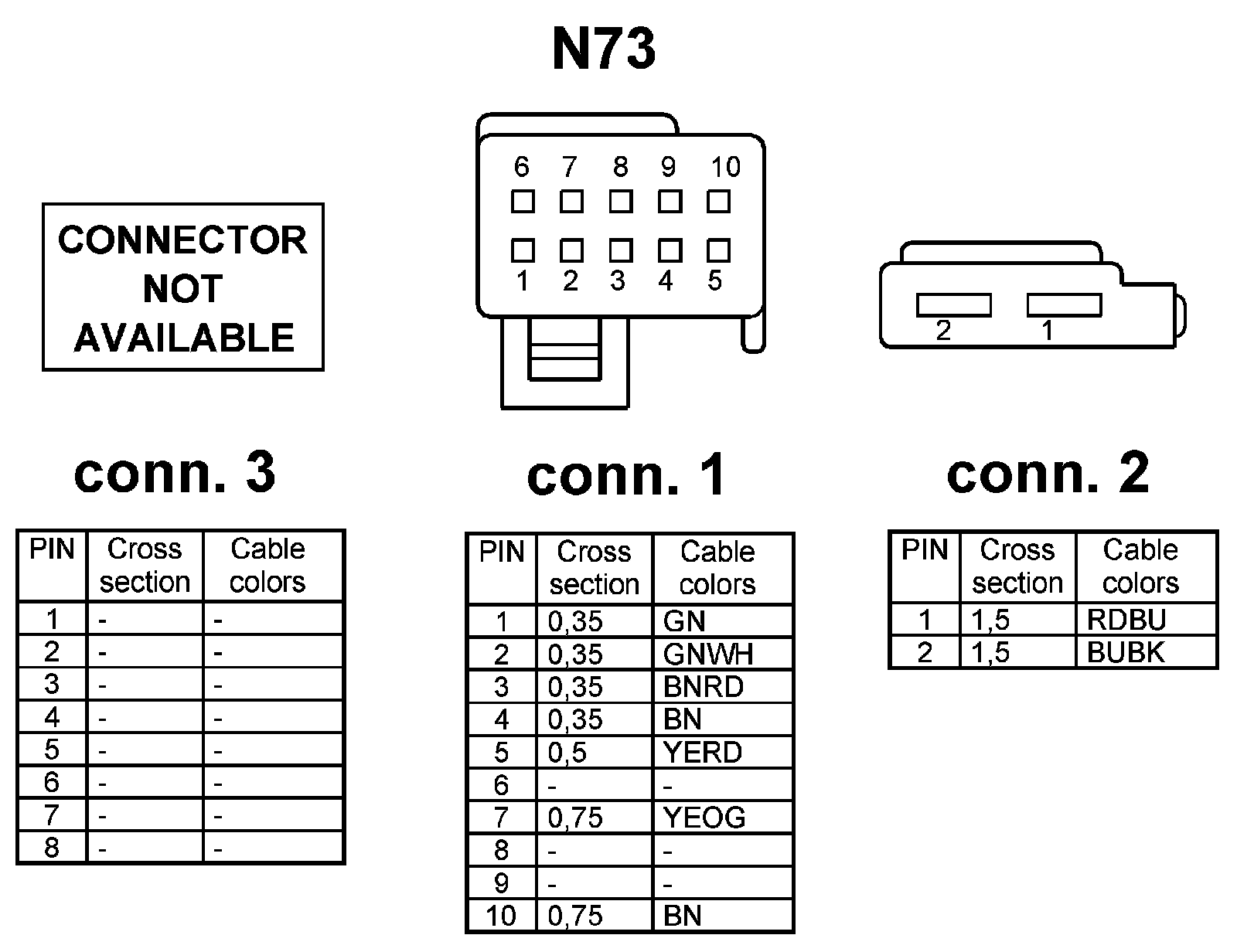 N73

CONNECTOR NOT AVAILABLE

6 7 8 9 10
1 2 3 4 5

2 1

conn. 3

| PIN | Cross section | Cable colors |
|---|---|---|
| 1 | - | - |
| 2 | - | - |
| 3 | - | - |
| 4 | - | - |
| 5 | - | - |
| 6 | - | - |
| 7 | - | - |
| 8 | - | - |

conn. 1

| PIN | Cross section | Cable colors |
|---|---|---|
| 1 | 0,35 | GN |
| 2 | 0,35 | GNWH |
| 3 | 0,35 | BNRD |
| 4 | 0,35 | BN |
| 5 | 0,5 | YERD |
| 6 | - | - |
| 7 | 0,75 | YEOG |
| 8 | - | - |
| 9 | - | - |
| 10 | 0,75 | BN |

conn. 2

| PIN | Cross section | Cable colors |
|---|---|---|
| 1 | 1,5 | RDBU |
| 2 | 1,5 | BUBK |