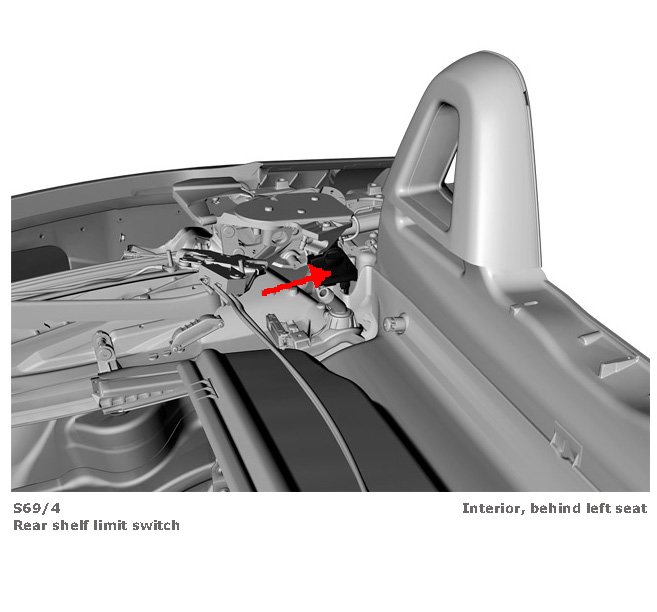 S69/4
Rear shelf limit switch

Interior, behind left seat