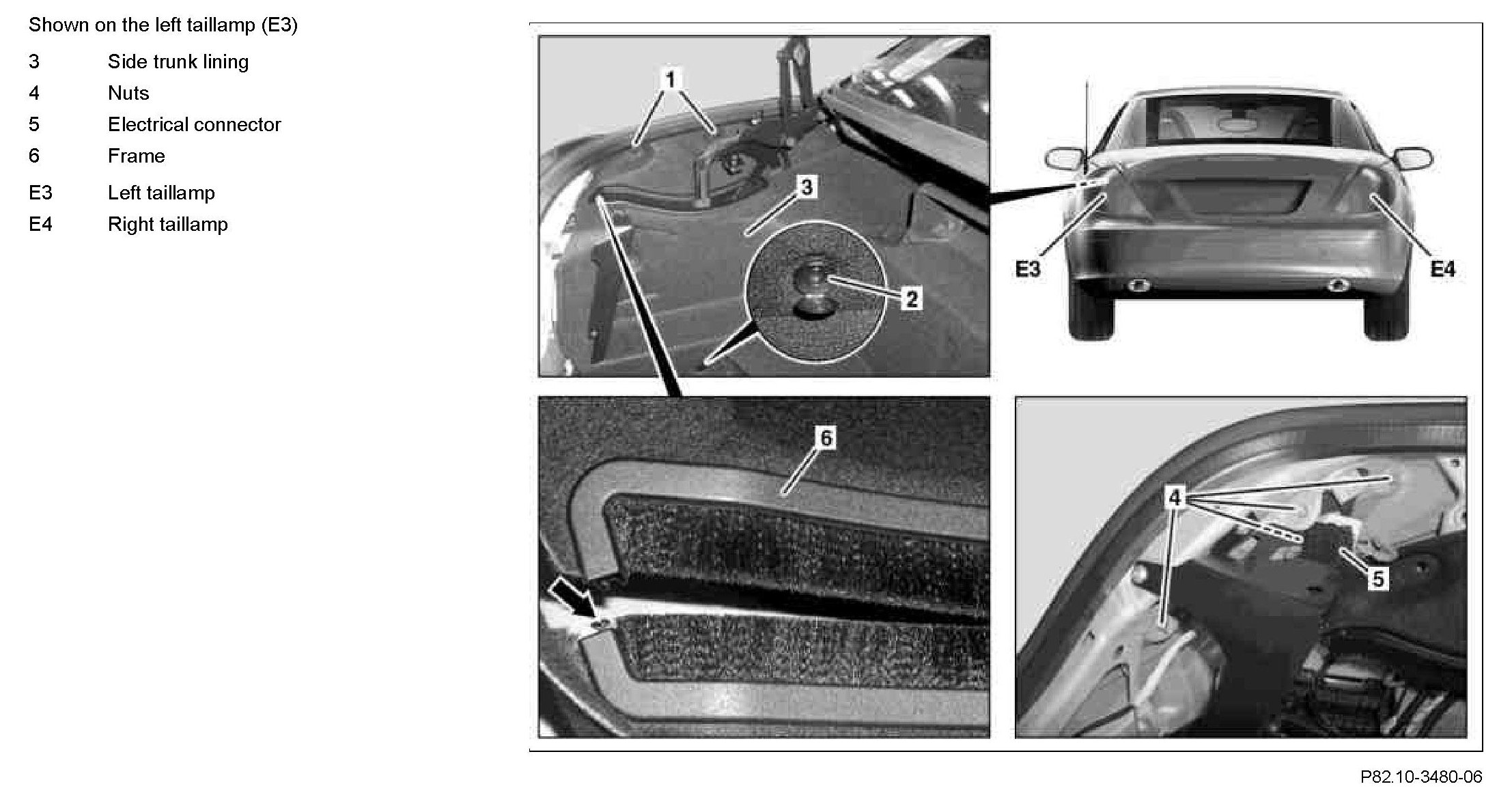 Shown on the left taillamp (E3)

3 Side trunk lining
4 Nuts
5 Electrical connector
6 Frame
E3 Left taillamp
E4 Right taillamp

1
3
2
E3
E4
6
4
5

P82.10-3480-06