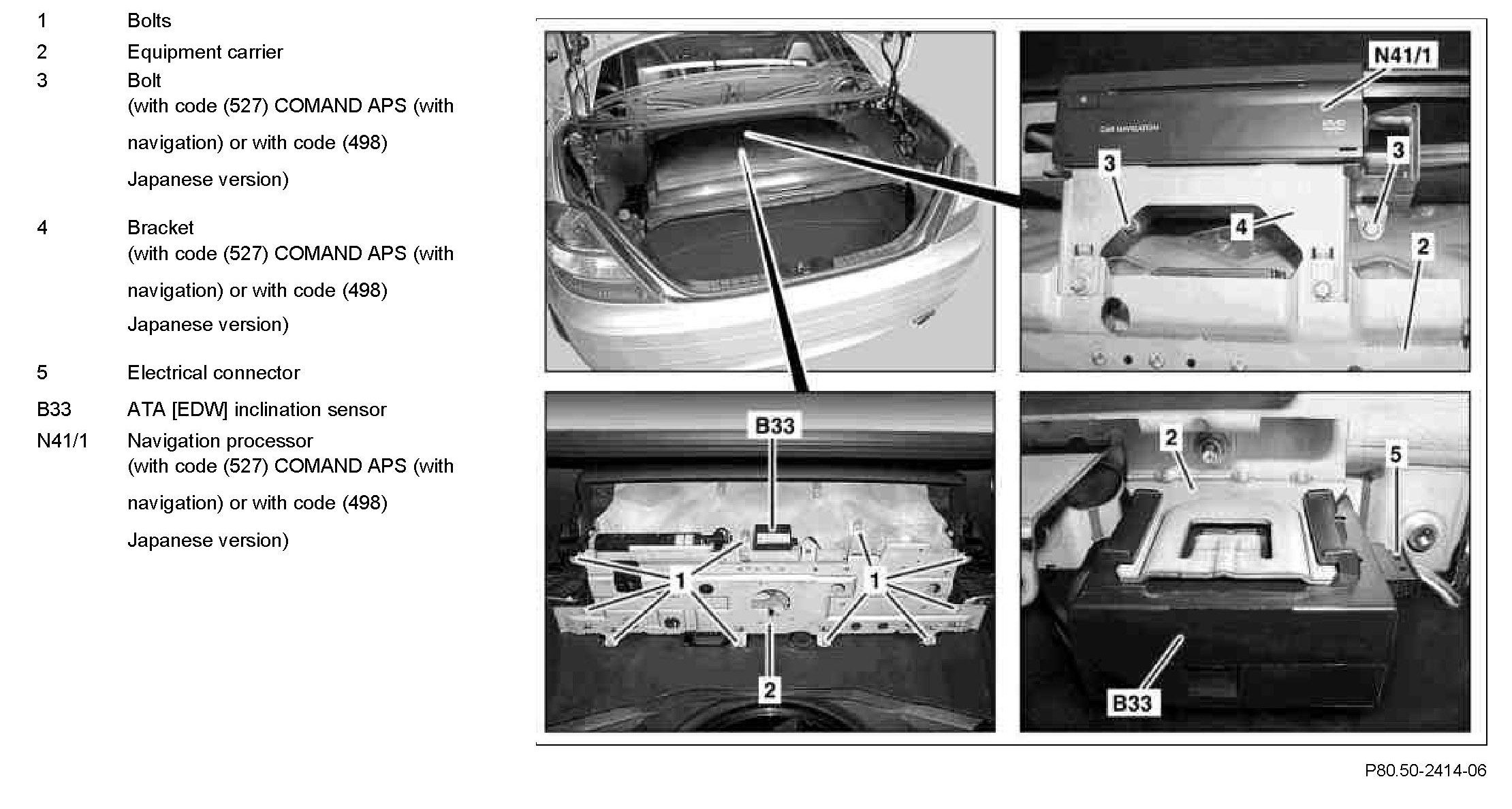 1 Bolts
2 Equipment carrier
3 Bolt (with code (527) COMAND APS (with navigation) or with code (498) Japanese version)

4 Bracket (with code (527) COMAND APS (with navigation) or with code (498) Japanese version)

5 Electrical connector
B33 ATA [EDW] inclination sensor
N41/1 Navigation processor (with code (527) COMAND APS (with navigation) or with code (498) Japanese version)

N41/1
3
3
4
2
B33
1
1
2
2
5
B33

P80.50-2414-06