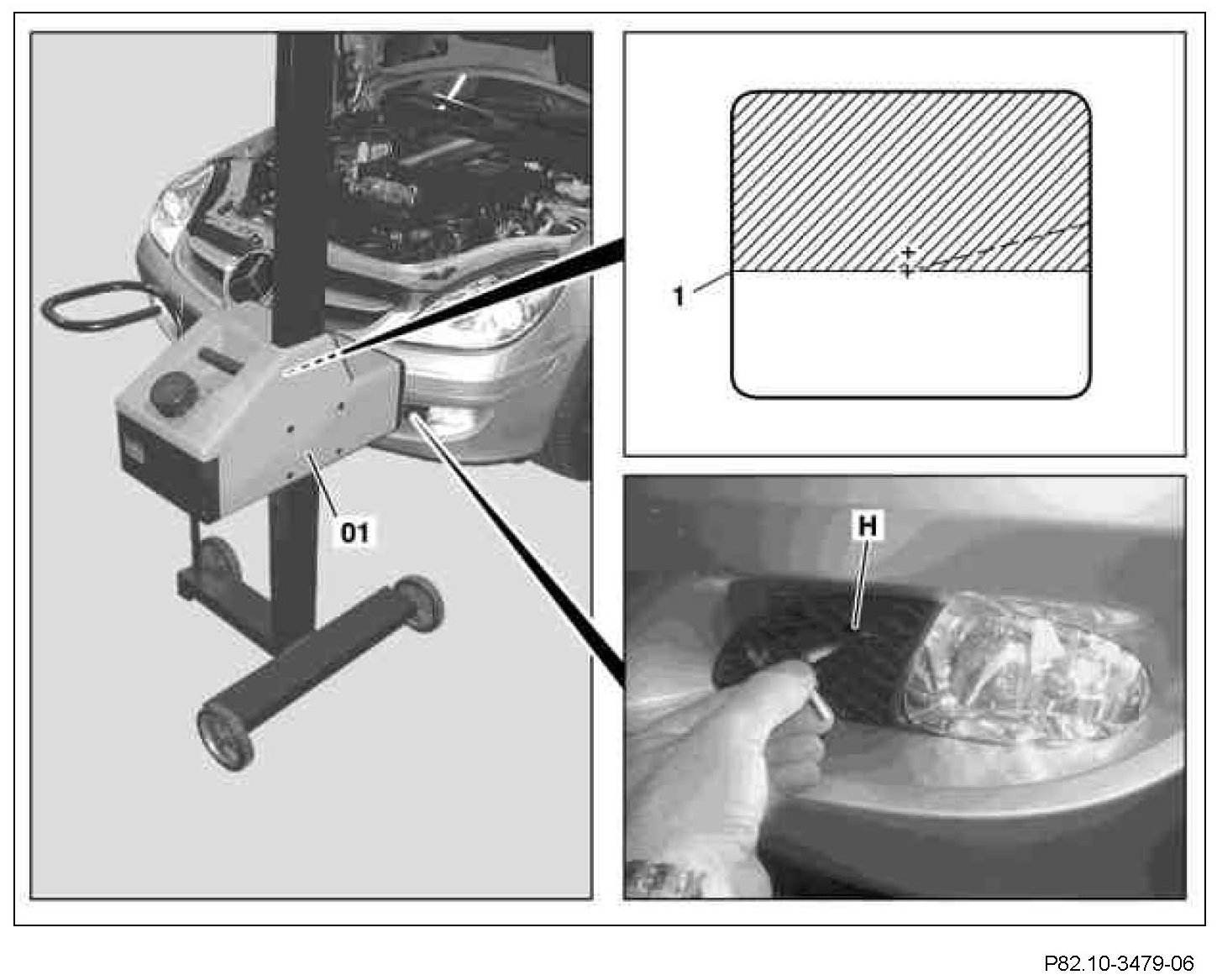 1

01

H

P82.10-3479-06