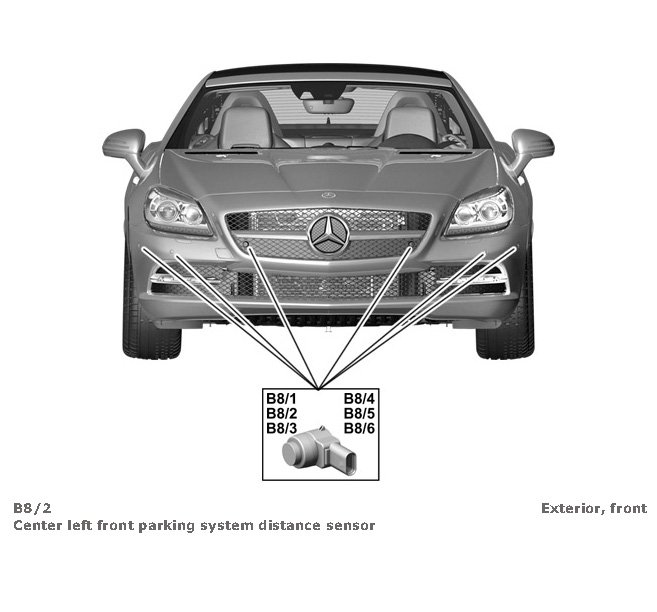 B8/1
B8/2
B8/3

B8/4
B8/5
B8/6

B8/2
Center left front parking system distance sensor

Exterior, front