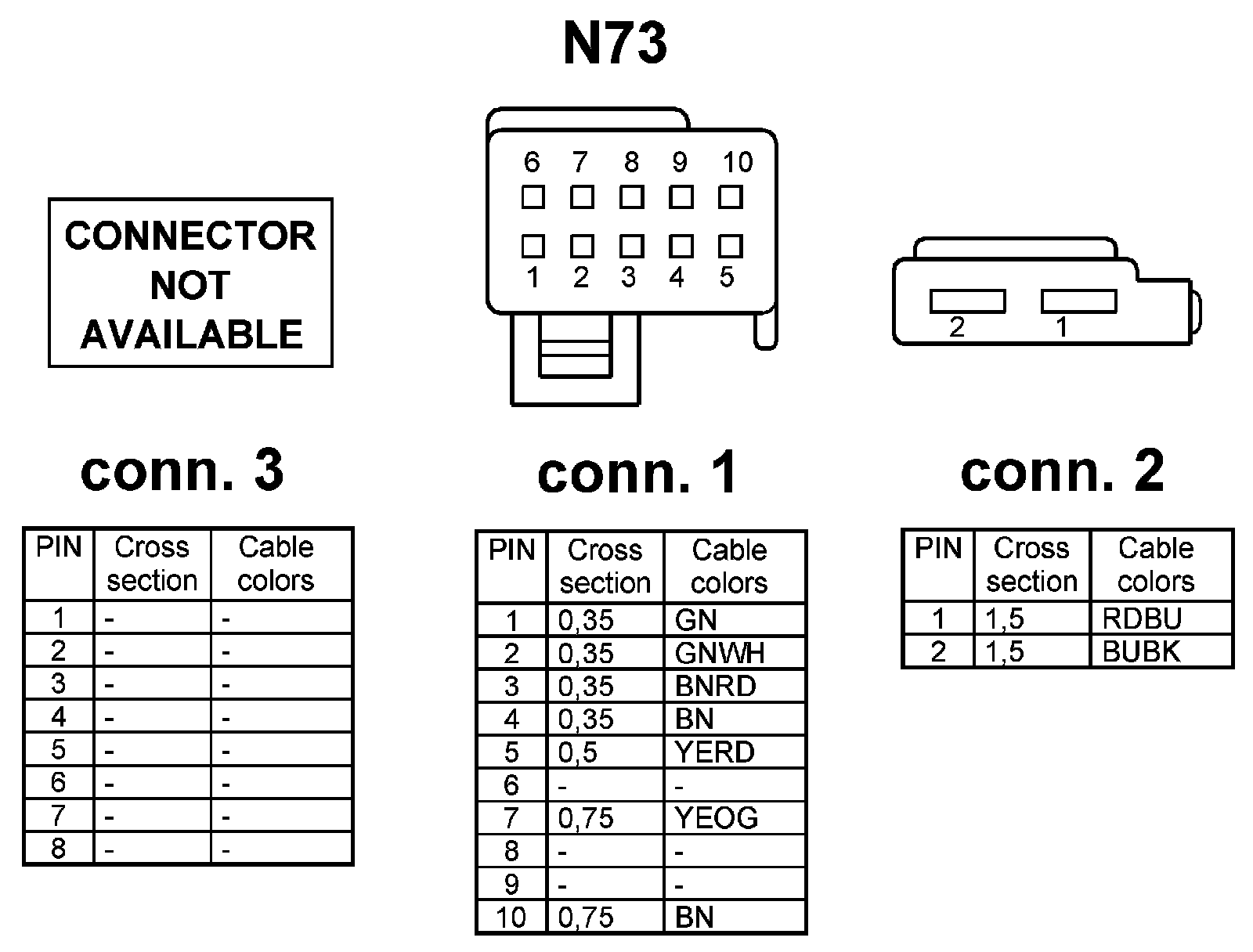 N73

CONNECTOR NOT AVAILABLE

6 7 8 9 10
1 2 3 4 5

2 1

conn. 3

| PIN | Cross section | Cable colors |
|---|---|---|
| 1 | - | - |
| 2 | - | - |
| 3 | - | - |
| 4 | - | - |
| 5 | - | - |
| 6 | - | - |
| 7 | - | - |
| 8 | - | - |

conn. 1

| PIN | Cross section | Cable colors |
|---|---|---|
| 1 | 0,35 | GN |
| 2 | 0,35 | GNWH |
| 3 | 0,35 | BNRD |
| 4 | 0,35 | BN |
| 5 | 0,5 | YERD |
| 6 | - | - |
| 7 | 0,75 | YEOG |
| 8 | - | - |
| 9 | - | - |
| 10 | 0,75 | BN |

conn. 2

| PIN | Cross section | Cable colors |
|---|---|---|
| 1 | 1,5 | RDBU |
| 2 | 1,5 | BUBK |