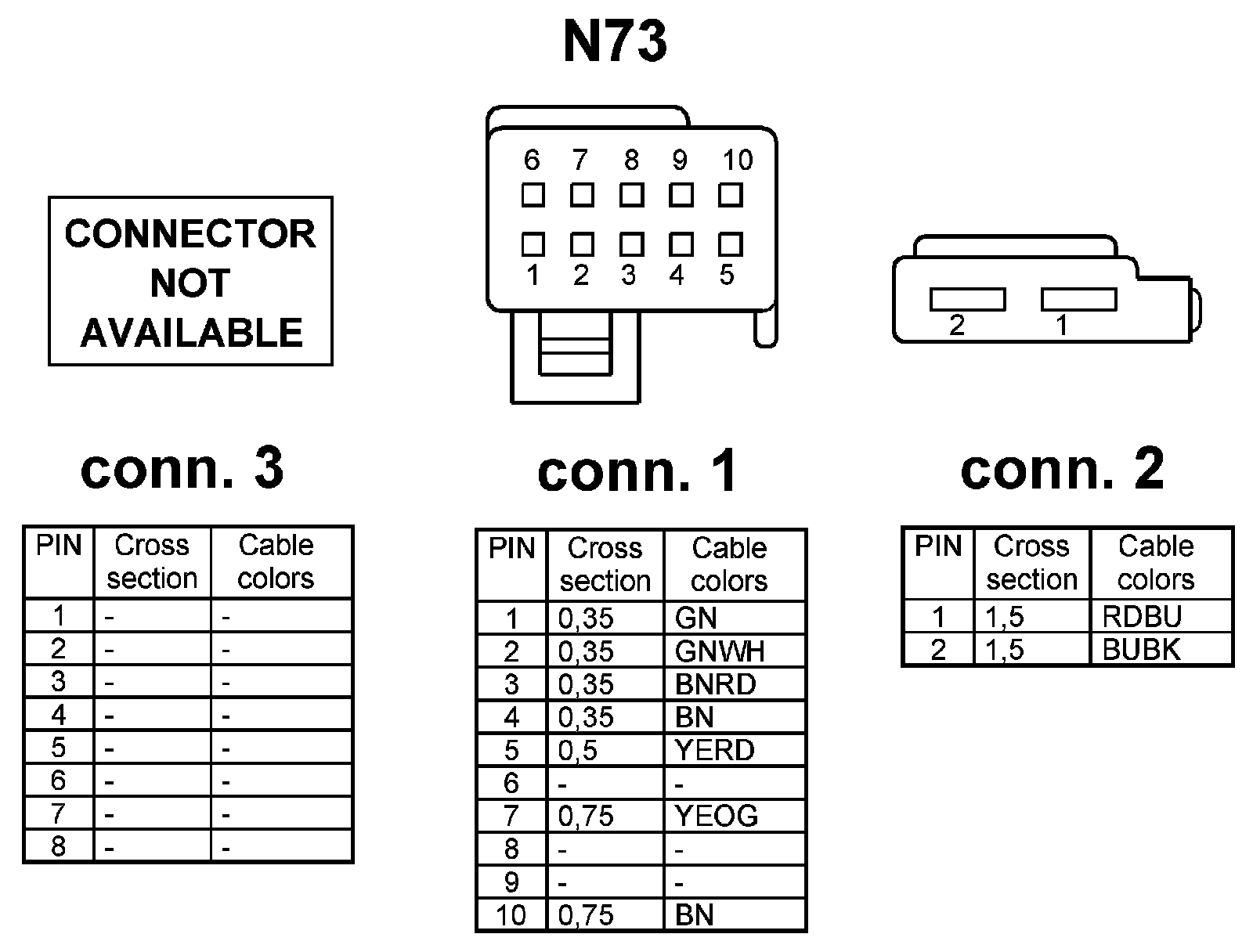 N73

CONNECTOR NOT AVAILABLE

6 7 8 9 10

1 2 3 4 5

2 1

conn. 3

| PIN | Cross section | Cable colors |
|---|---|---|
| 1 | - | - |
| 2 | - | - |
| 3 | - | - |
| 4 | - | - |
| 5 | - | - |
| 6 | - | - |
| 7 | - | - |
| 8 | - | - |

conn. 1

| PIN | Cross section | Cable colors |
|---|---|---|
| 1 | 0,35 | GN |
| 2 | 0,35 | GNWH |
| 3 | 0,35 | BNRD |
| 4 | 0,35 | BN |
| 5 | 0,5 | YERD |
| 6 | - | - |
| 7 | 0,75 | YEOG |
| 8 | - | - |
| 9 | - | - |
| 10 | 0,75 | BN |

conn. 2

| PIN | Cross section | Cable colors |
|---|---|---|
| 1 | 1,5 | RDBU |
| 2 | 1,5 | BUBK |