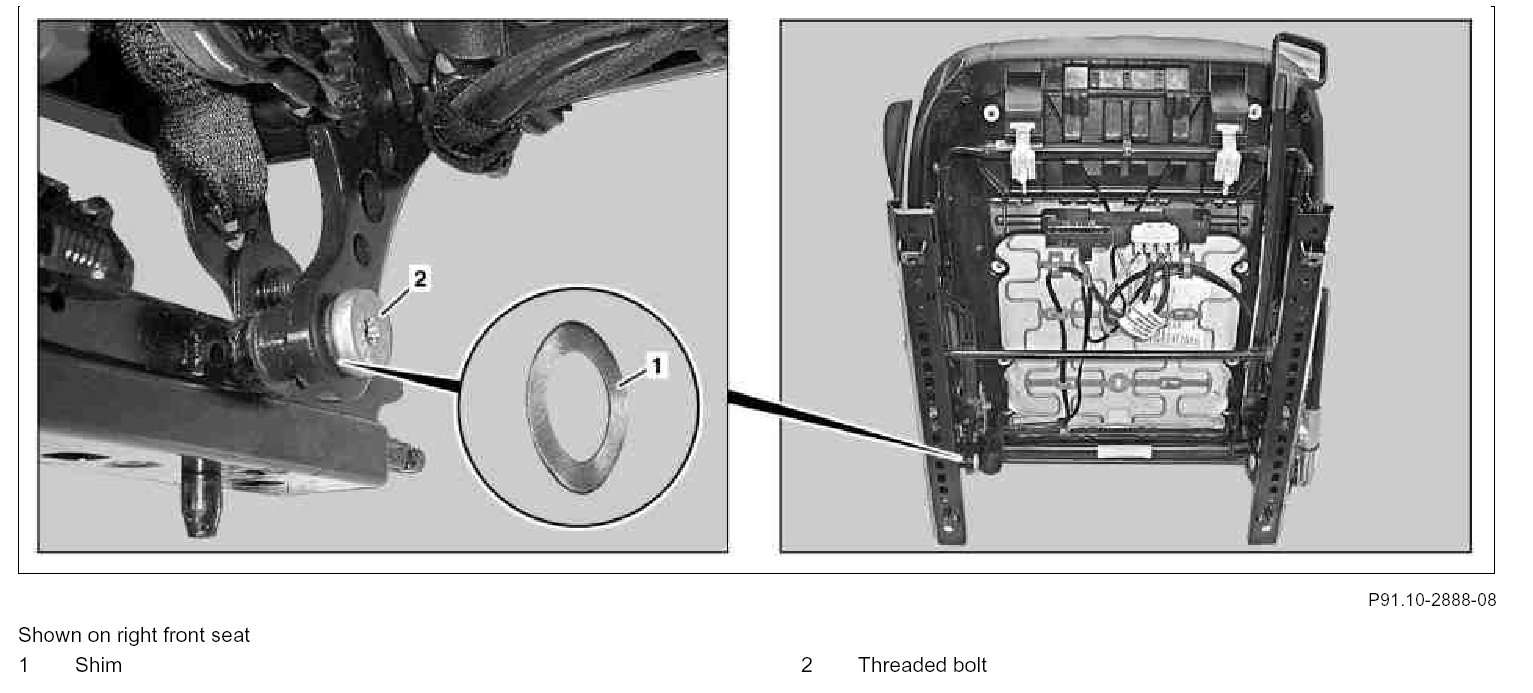 2

1

P91.10-2888-08

Shown on right front seat

1 Shim

2 Threaded bolt