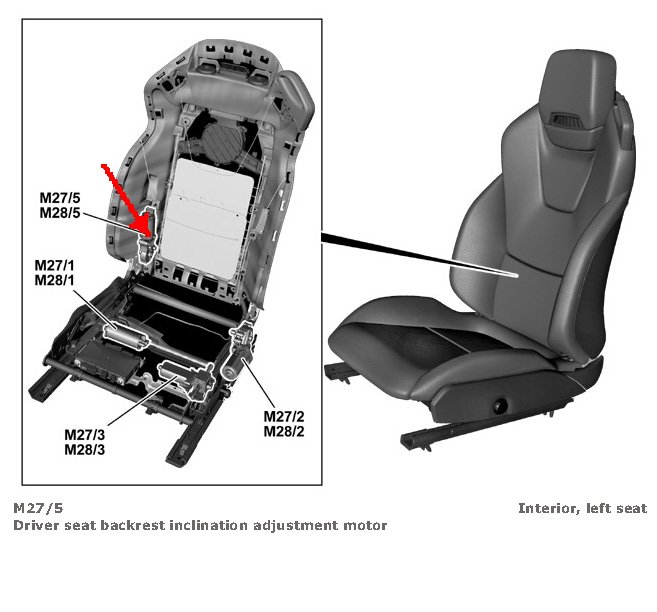 M27/5
M28/5

M27/1
M28/1

M27/3
M28/3

M27/2
M28/2

M27/5
Driver seat backrest inclination adjustment motor

Interior, left seat