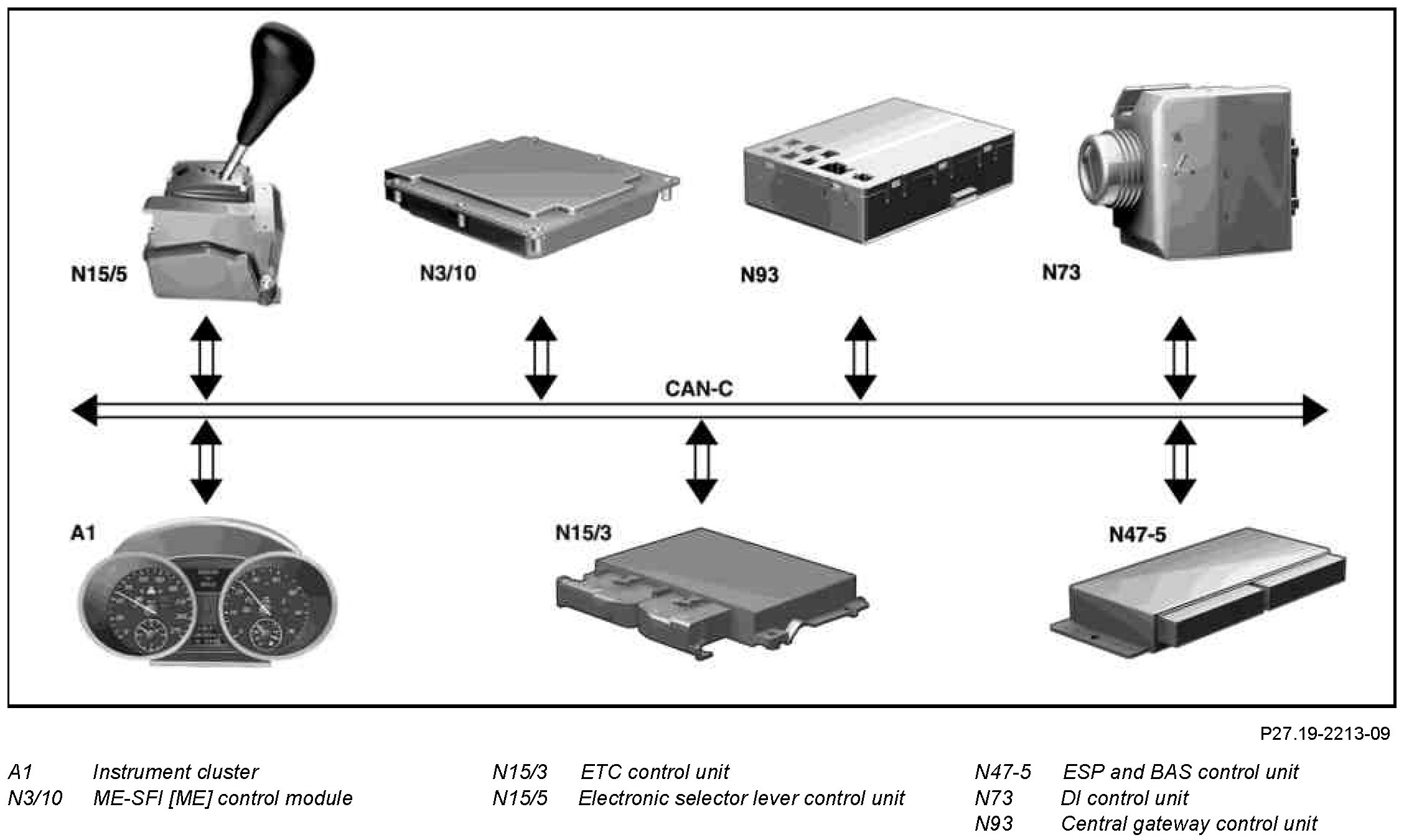 N15/5

N3/10

N93

N73

CAN-C

A1

N15/3

N47-5

P27.19-2213-09

A1 Instrument cluster
N3/10 ME-SFI [ME] control module

N15/3 ETC control unit
N15/5 Electronic selector lever control unit

N47-5 ESP and BAS control unit
N73 DI control unit
N93 Central gateway control unit