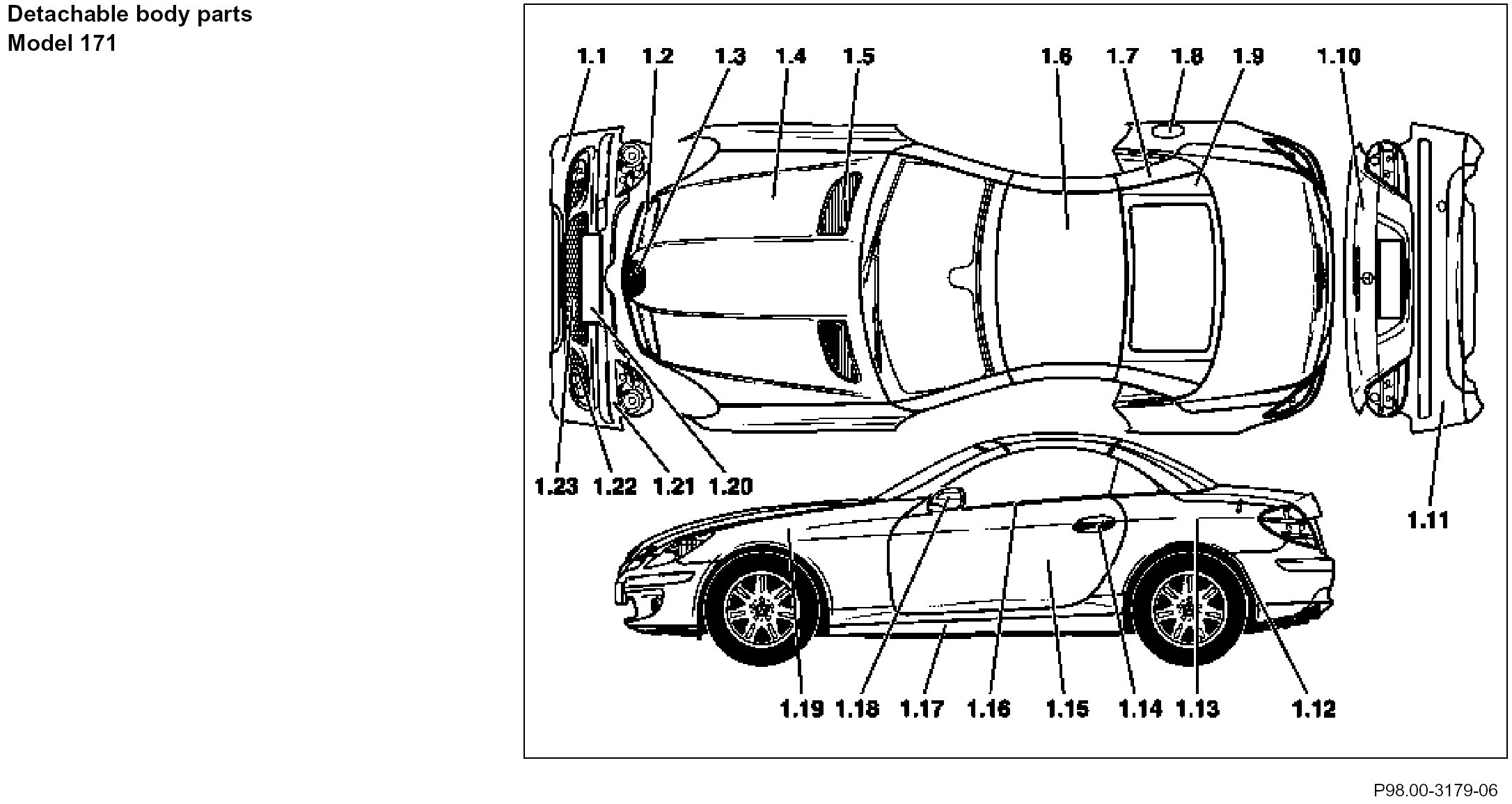 Detachable body parts
Model 171

1.1 1.2 1.3 1.4 1.5 1.6 1.7 1.8 1.9 1.10

1.23 1.22 1.21 1.20

1.11

1.19 1.18 1.17 1.16 1.15 1.14 1.13 1.12

P98.00-3179-06