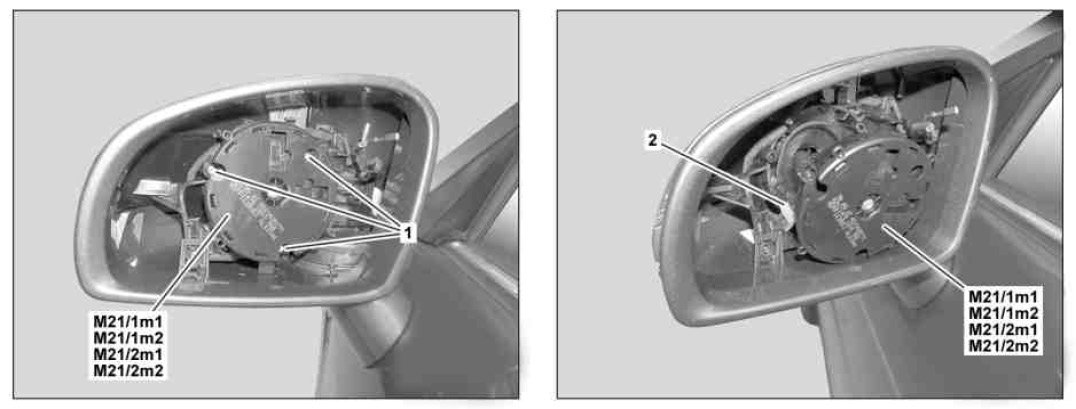 1

M21/1m1
M21/1m2
M21/2m1
M21/2m2

2

M21/1m1
M21/1m2
M21/2m1
M21/2m2