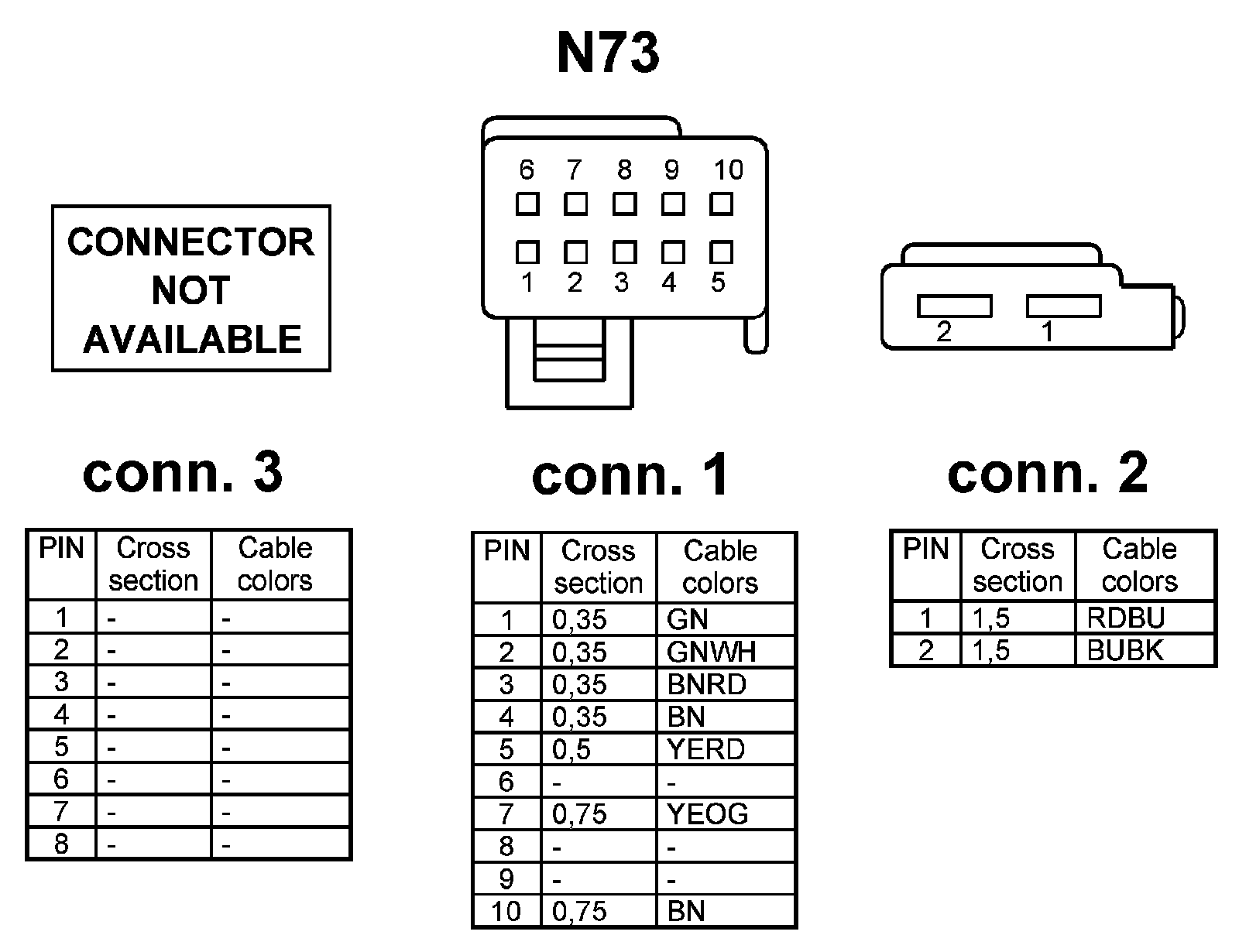 N73

CONNECTOR NOT AVAILABLE

6 7 8 9 10

1 2 3 4 5

2 1

conn. 3

| PIN | Cross section | Cable colors |
|---|---|---|
| 1 | - | - |
| 2 | - | - |
| 3 | - | - |
| 4 | - | - |
| 5 | - | - |
| 6 | - | - |
| 7 | - | - |
| 8 | - | - |

conn. 1

| PIN | Cross section | Cable colors |
|---|---|---|
| 1 | 0,35 | GN |
| 2 | 0,35 | GNWH |
| 3 | 0,35 | BNRD |
| 4 | 0,35 | BN |
| 5 | 0,5 | YERD |
| 6 | - | - |
| 7 | 0,75 | YEOG |
| 8 | - | - |
| 9 | - | - |
| 10 | 0,75 | BN |

conn. 2

| PIN | Cross section | Cable colors |
|---|---|---|
| 1 | 1,5 | RDBU |
| 2 | 1,5 | BUBK |