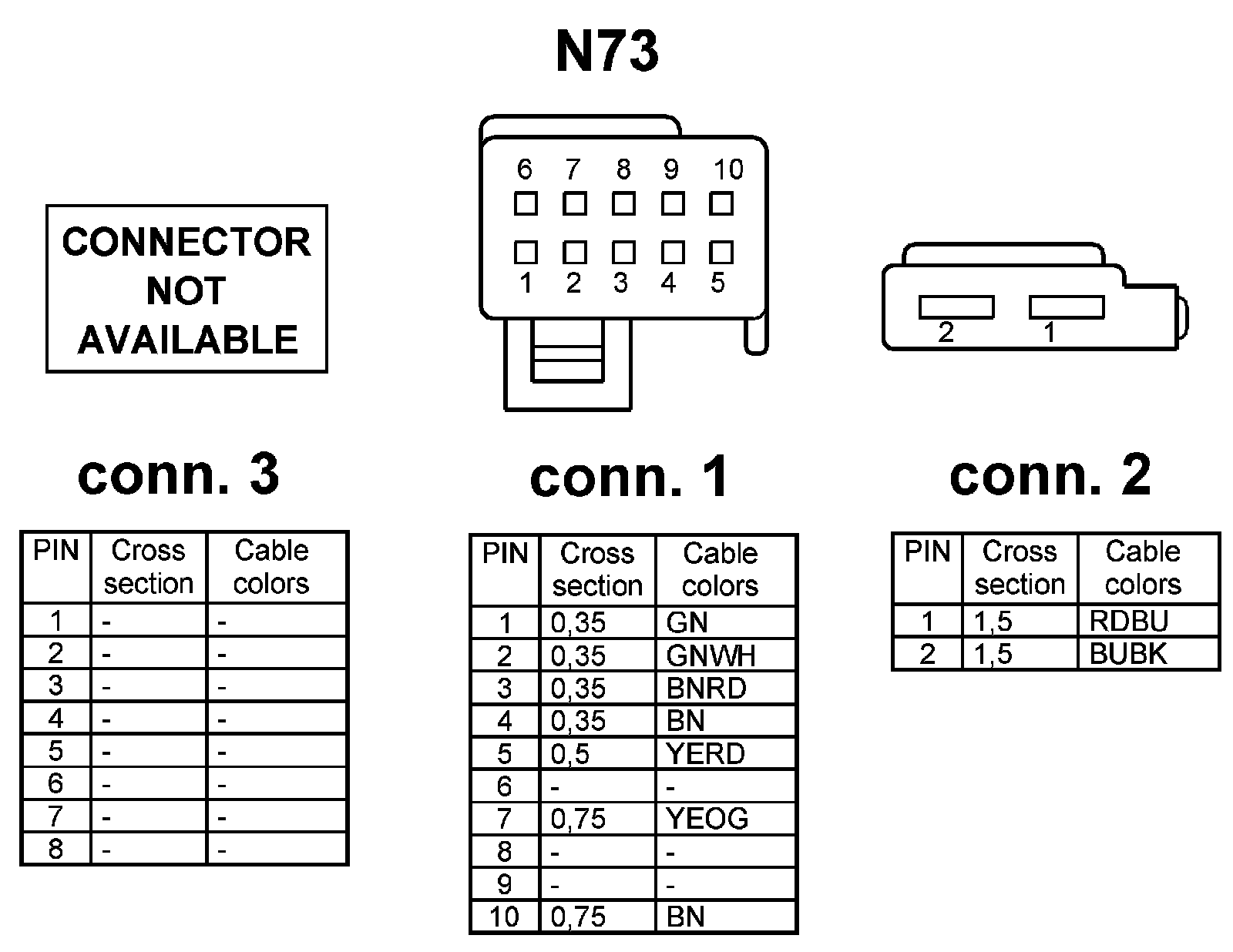 N73

CONNECTOR NOT AVAILABLE

6 7 8 9 10

1 2 3 4 5

2 1

conn. 3

| PIN | Cross section | Cable colors |
|---|---|---|
| 1 | - | - |
| 2 | - | - |
| 3 | - | - |
| 4 | - | - |
| 5 | - | - |
| 6 | - | - |
| 7 | - | - |
| 8 | - | - |

conn. 1

| PIN | Cross section | Cable colors |
|---|---|---|
| 1 | 0,35 | GN |
| 2 | 0,35 | GNWH |
| 3 | 0,35 | BNRD |
| 4 | 0,35 | BN |
| 5 | 0,5 | YERD |
| 6 | - | - |
| 7 | 0,75 | YEOG |
| 8 | - | - |
| 9 | - | - |
| 10 | 0,75 | BN |

conn. 2

| PIN | Cross section | Cable colors |
|---|---|---|
| 1 | 1,5 | RDBU |
| 2 | 1,5 | BUBK |