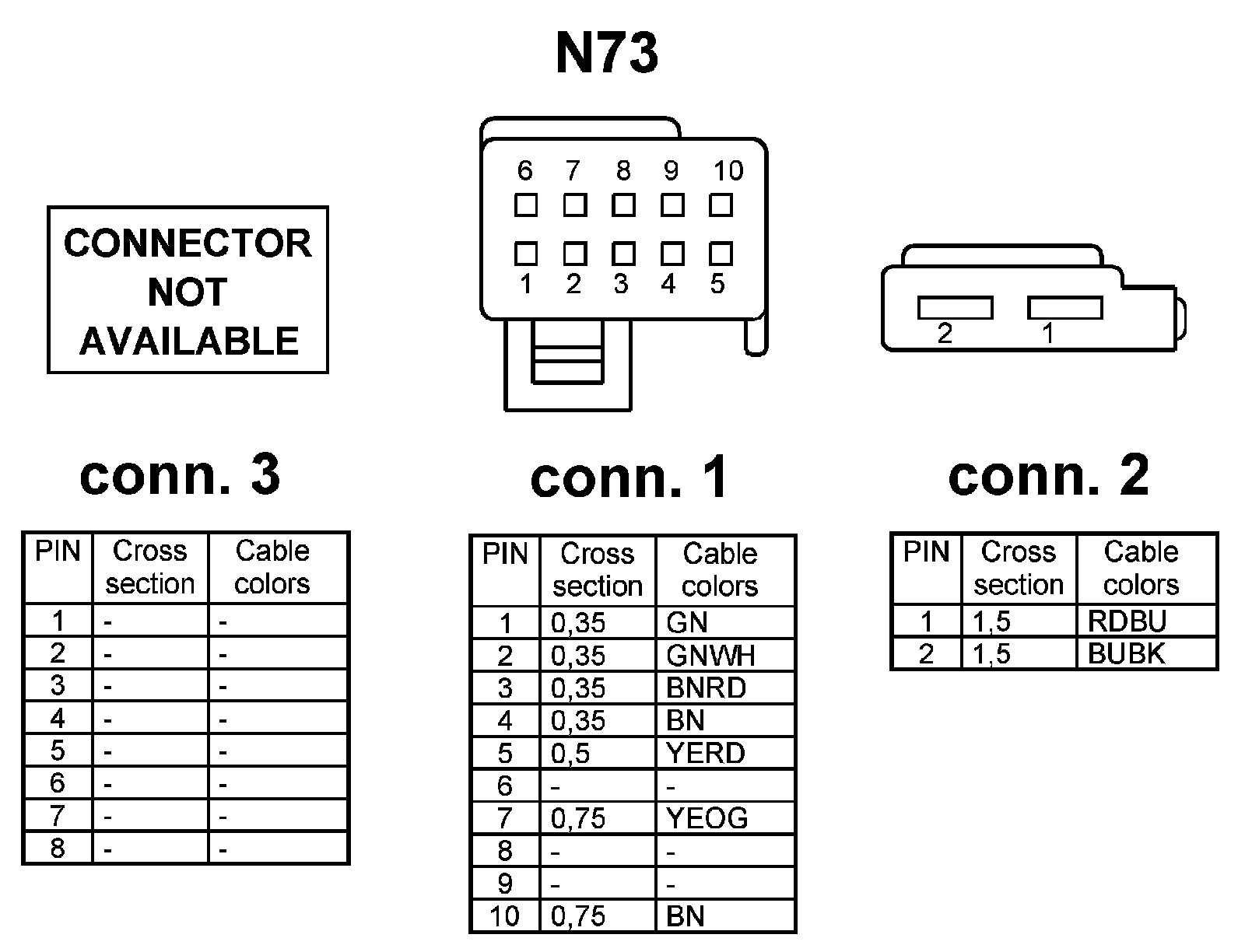 N73

CONNECTOR NOT AVAILABLE

6 7 8 9 10
1 2 3 4 5

2 1

conn. 3

| PIN | Cross section | Cable colors |
|---|---|---|
| 1 | - | - |
| 2 | - | - |
| 3 | - | - |
| 4 | - | - |
| 5 | - | - |
| 6 | - | - |
| 7 | - | - |
| 8 | - | - |

conn. 1

| PIN | Cross section | Cable colors |
|---|---|---|
| 1 | 0,35 | GN |
| 2 | 0,35 | GNWH |
| 3 | 0,35 | BNRD |
| 4 | 0,35 | BN |
| 5 | 0,5 | YERD |
| 6 | - | - |
| 7 | 0,75 | YEOG |
| 8 | - | - |
| 9 | - | - |
| 10 | 0,75 | BN |

conn. 2

| PIN | Cross section | Cable colors |
|---|---|---|
| 1 | 1,5 | RDBU |
| 2 | 1,5 | BUBK |