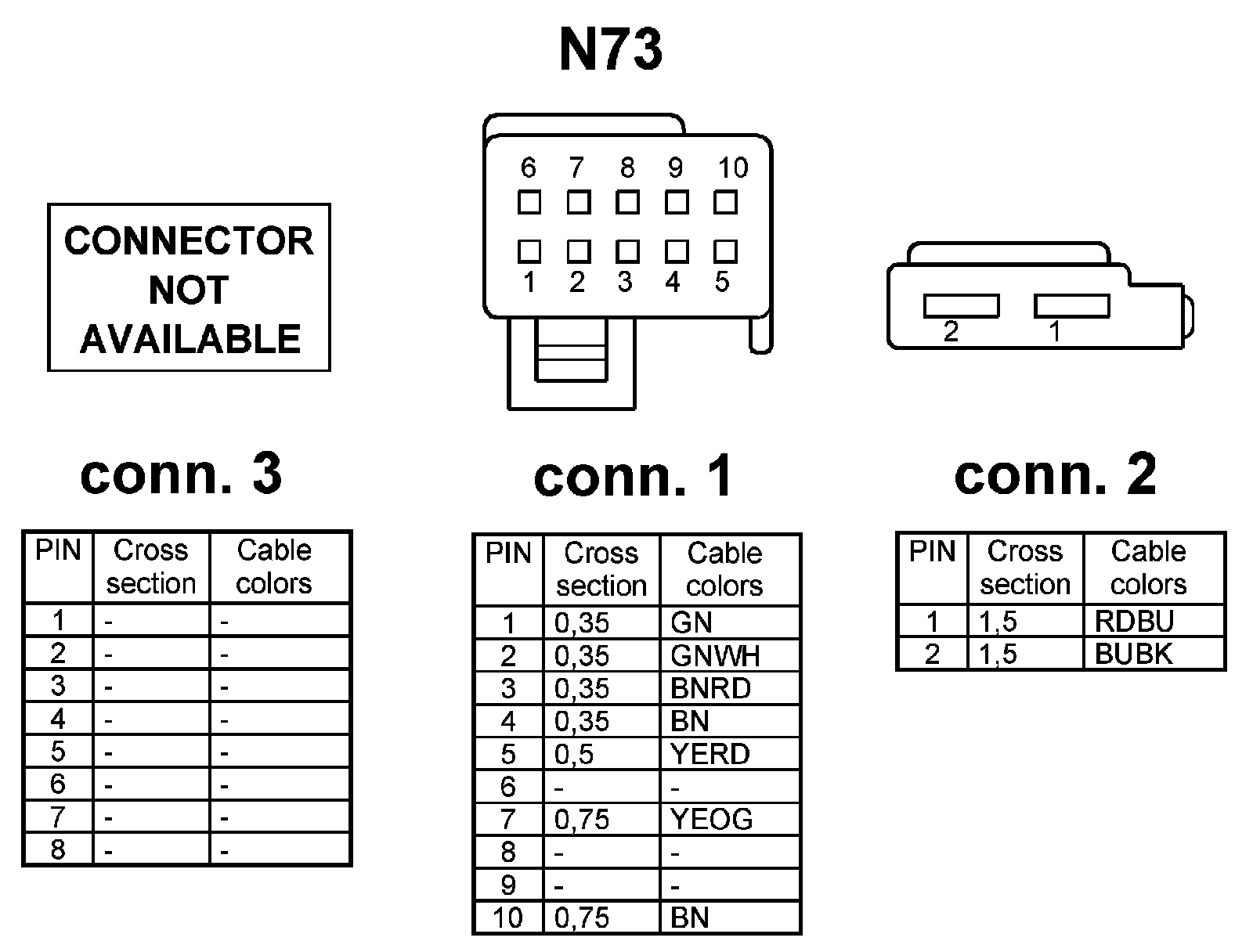 N73

CONNECTOR NOT AVAILABLE

6 7 8 9 10

1 2 3 4 5

2 1

conn. 3

| PIN | Cross section | Cable colors |
|---|---|---|
| 1 | - | - |
| 2 | - | - |
| 3 | - | - |
| 4 | - | - |
| 5 | - | - |
| 6 | - | - |
| 7 | - | - |
| 8 | - | - |

conn. 1

| PIN | Cross section | Cable colors |
|---|---|---|
| 1 | 0,35 | GN |
| 2 | 0,35 | GNWH |
| 3 | 0,35 | BNRD |
| 4 | 0,35 | BN |
| 5 | 0,5 | YERD |
| 6 | - | - |
| 7 | 0,75 | YEOG |
| 8 | - | - |
| 9 | - | - |
| 10 | 0,75 | BN |

conn. 2

| PIN | Cross section | Cable colors |
|---|---|---|
| 1 | 1,5 | RDBU |
| 2 | 1,5 | BUBK |