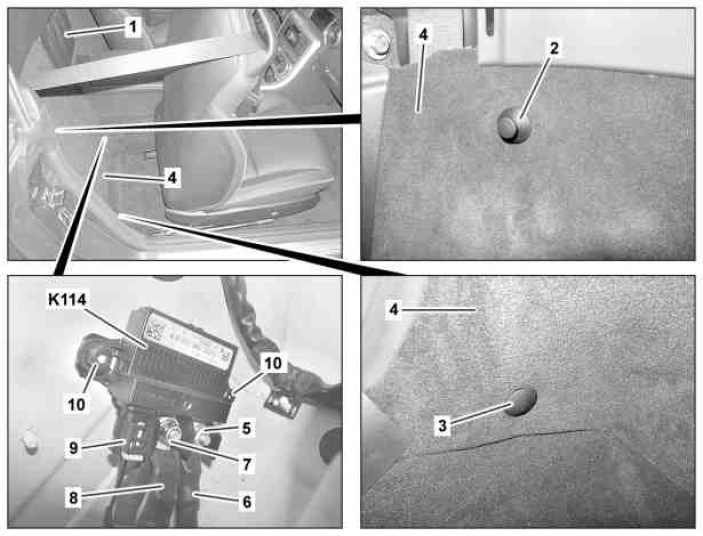 1

4

4

2

K114

10

10

9

5

7

8

6

4

3