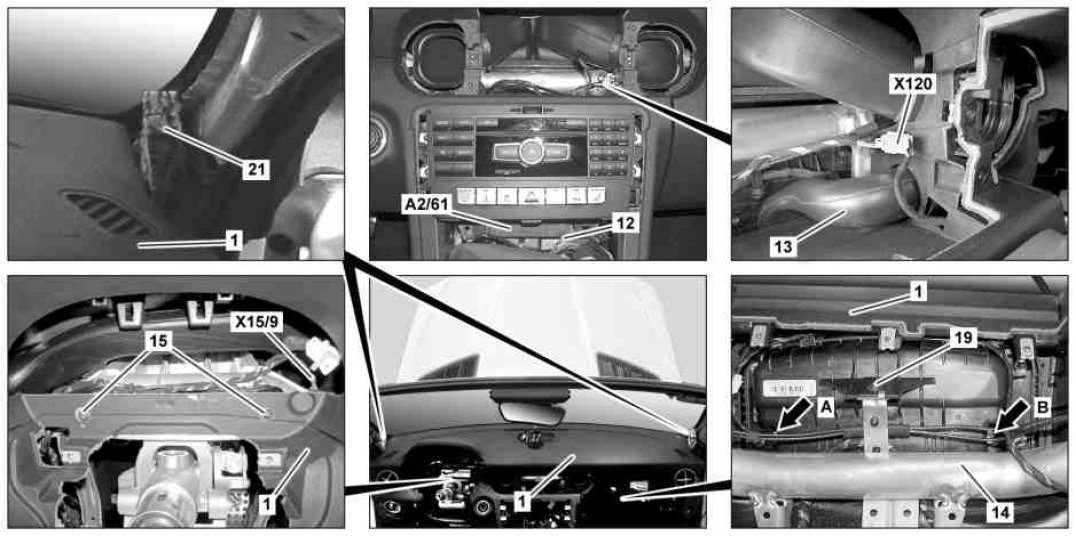 21
1
A2/61
12
X120
13
15
X15/9
1
1
1
19
A
B
14