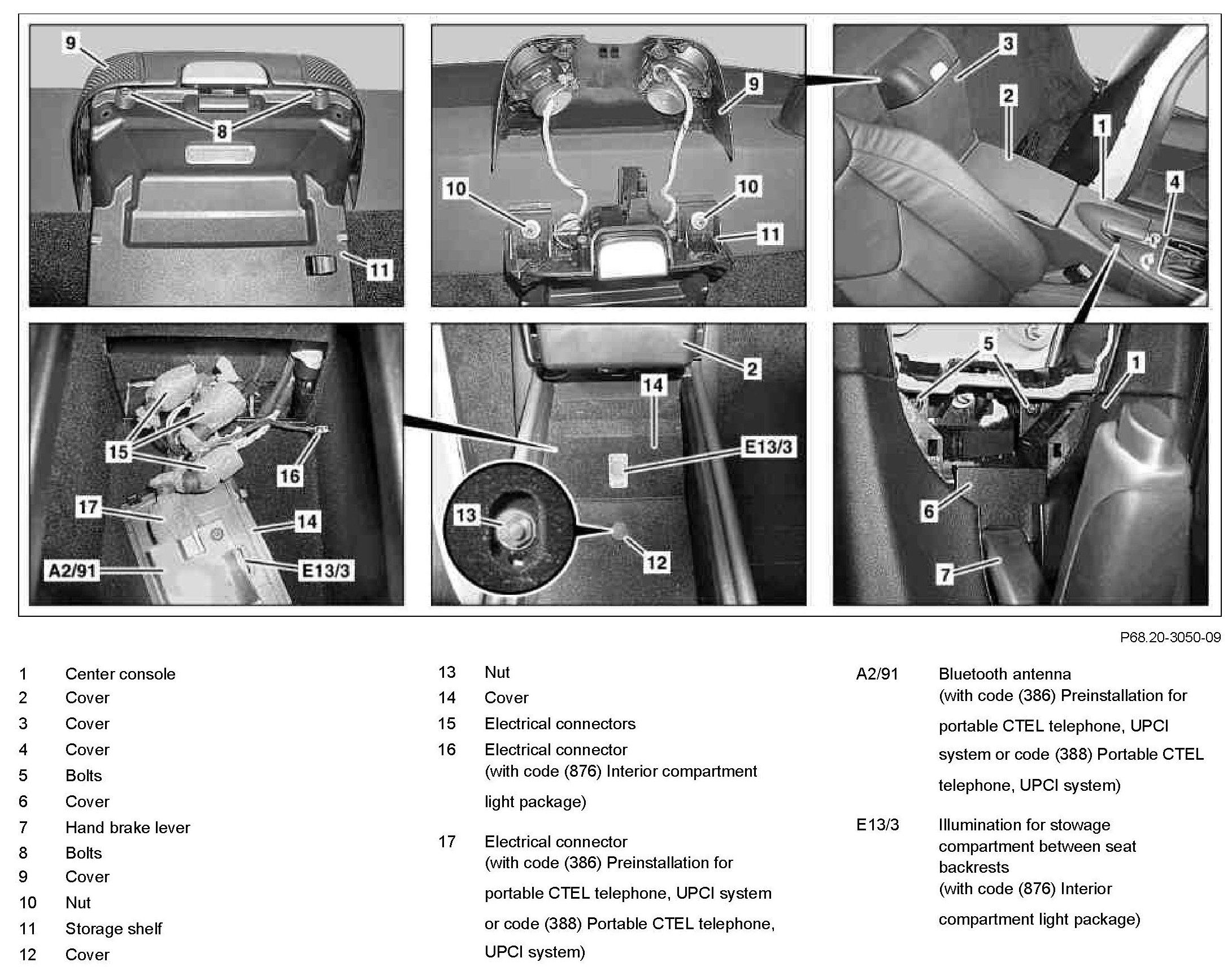 9
8
11
9
10
10
11
3
2
1
4
15
16
17
14
A2/91
E13/3
2
14
E13/3
13
12
5
1
6
7

P68.20-3050-09

1 Center console
2 Cover
3 Cover
4 Cover
5 Bolts
6 Cover
7 Hand brake lever
8 Bolts
9 Cover
10 Nut
11 Storage shelf
12 Cover

13 Nut
14 Cover
15 Electrical connectors
16 Electrical connector (with code (876) Interior compartment light package)

17 Electrical connector (with code (386) Preinstallation for portable CTEL telephone, UPCI system or code (388) Portable CTEL telephone, UPCI system)

A2/91 Bluetooth antenna (with code (386) Preinstallation for portable CTEL telephone, UPCI system or code (388) Portable CTEL telephone, UPCI system)

E13/3 Illumination for stowage compartment between seat backrests (with code (876) Interior compartment light package)