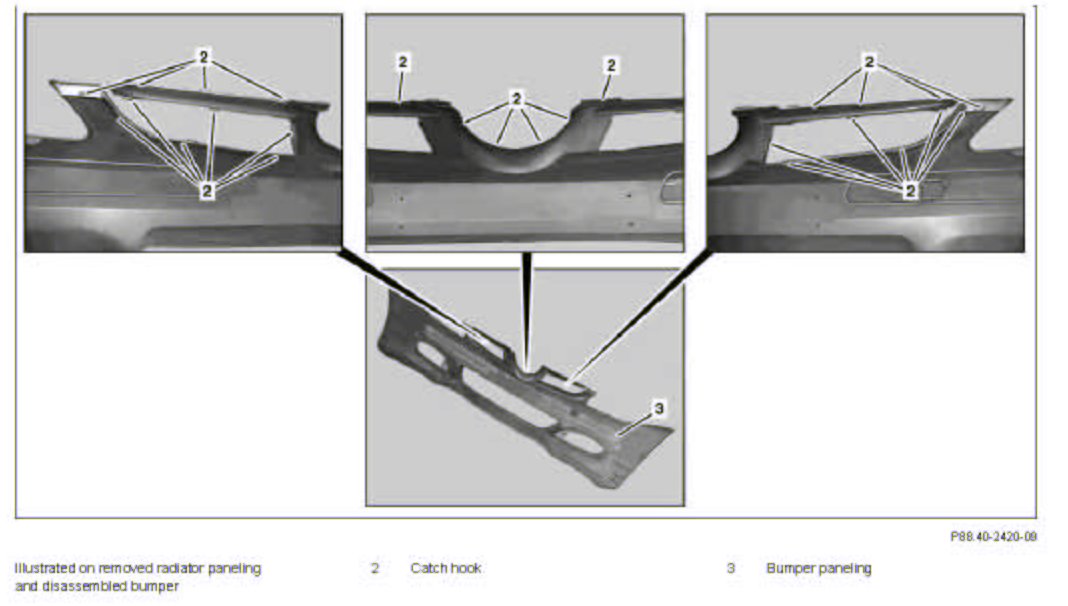 2

2

2

2

2

2

2

3

P88.40-2420-09

Illustrated on removed radiator paneling and disassembled bumper

2 Catch hook

3 Bumper paneling