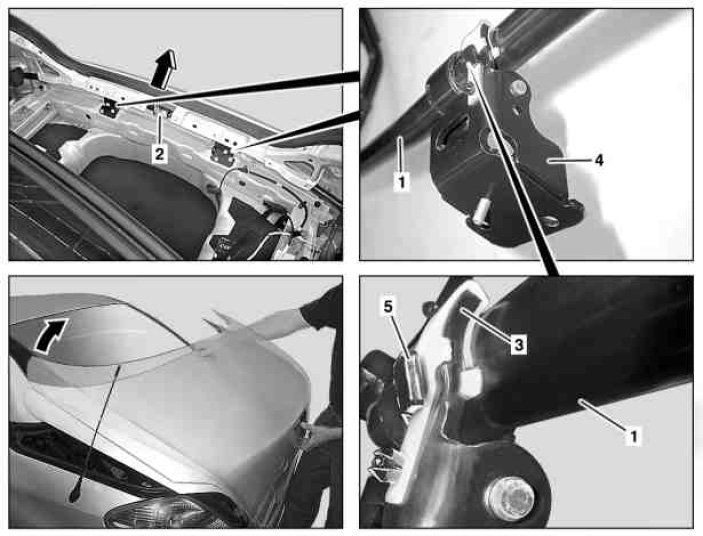 2

1

4

5

3

1