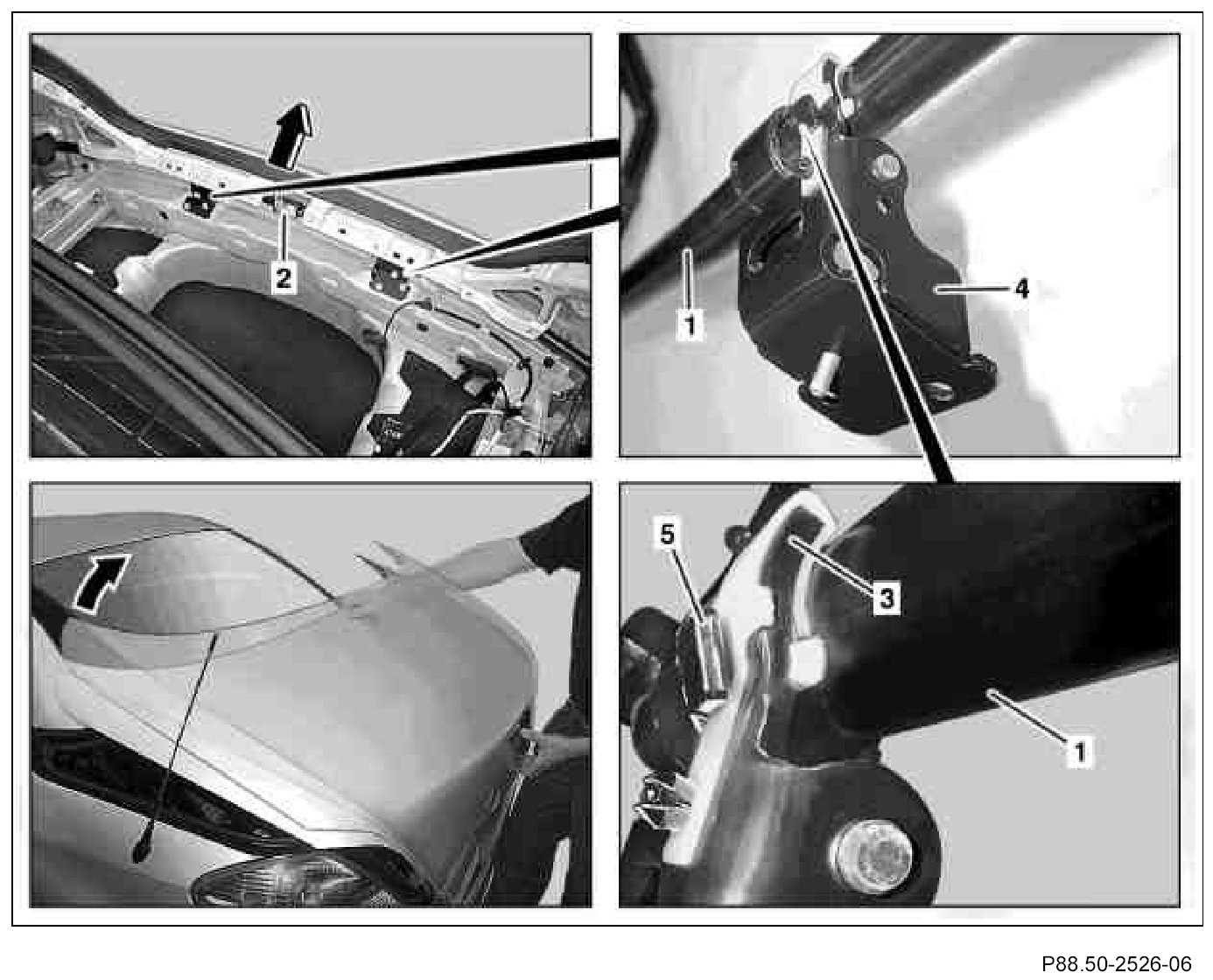 2

1

4

5

3

1

P88.50-2526-06