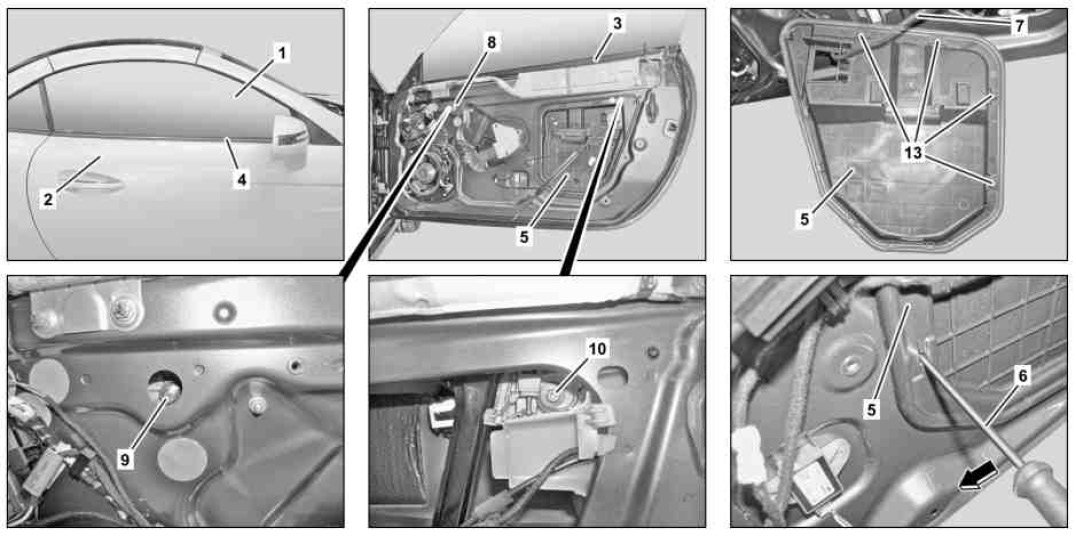 1
2
4
8
3
5
7
13
5
9
10
5
6