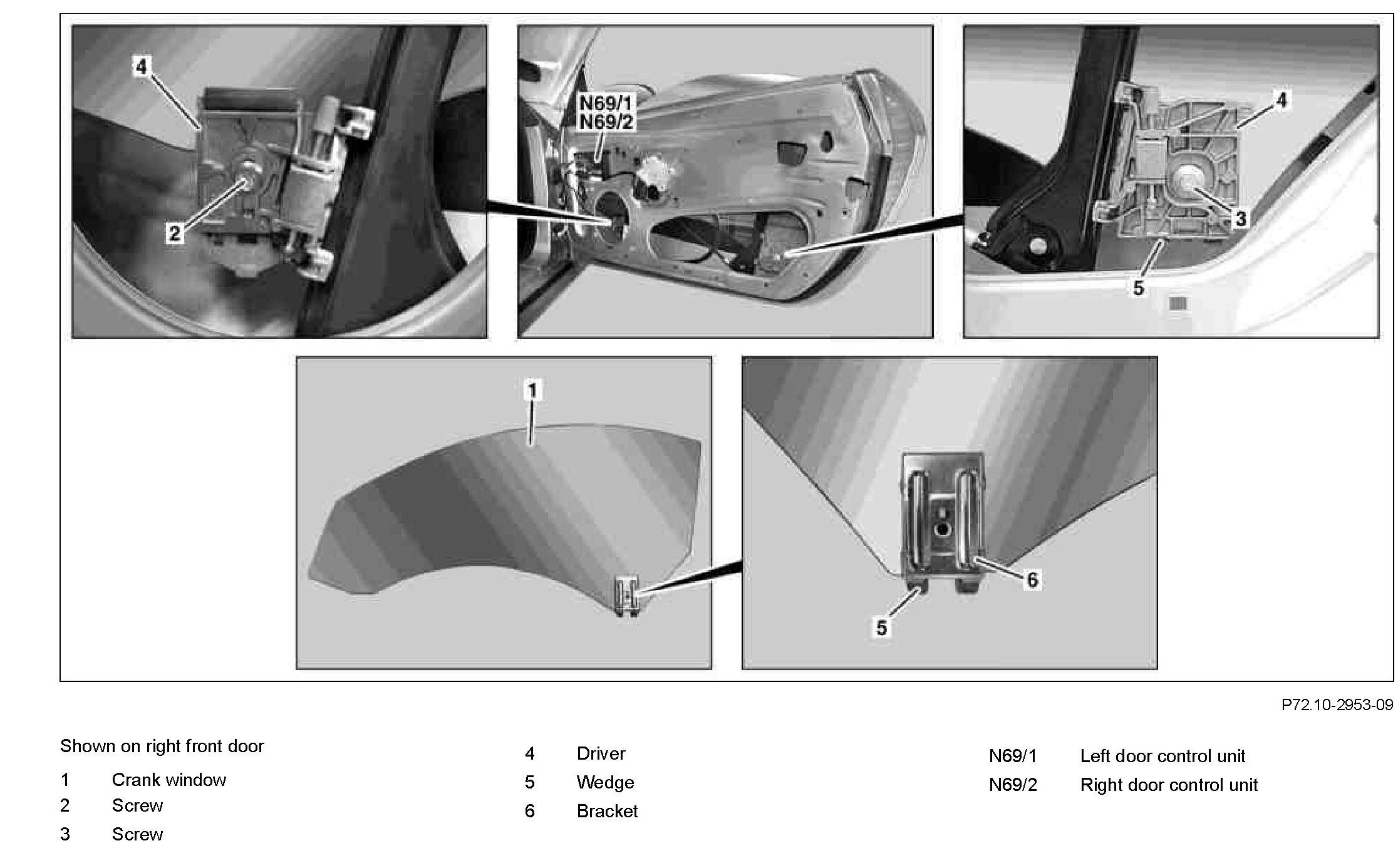 4

2

N69/1
N69/2

4

3

5

1

6

5

P72.10-2953-09

Shown on right front door

1 Crank window

2 Screw

3 Screw

4 Driver

5 Wedge

6 Bracket

N69/1 Left door control unit

N69/2 Right door control unit