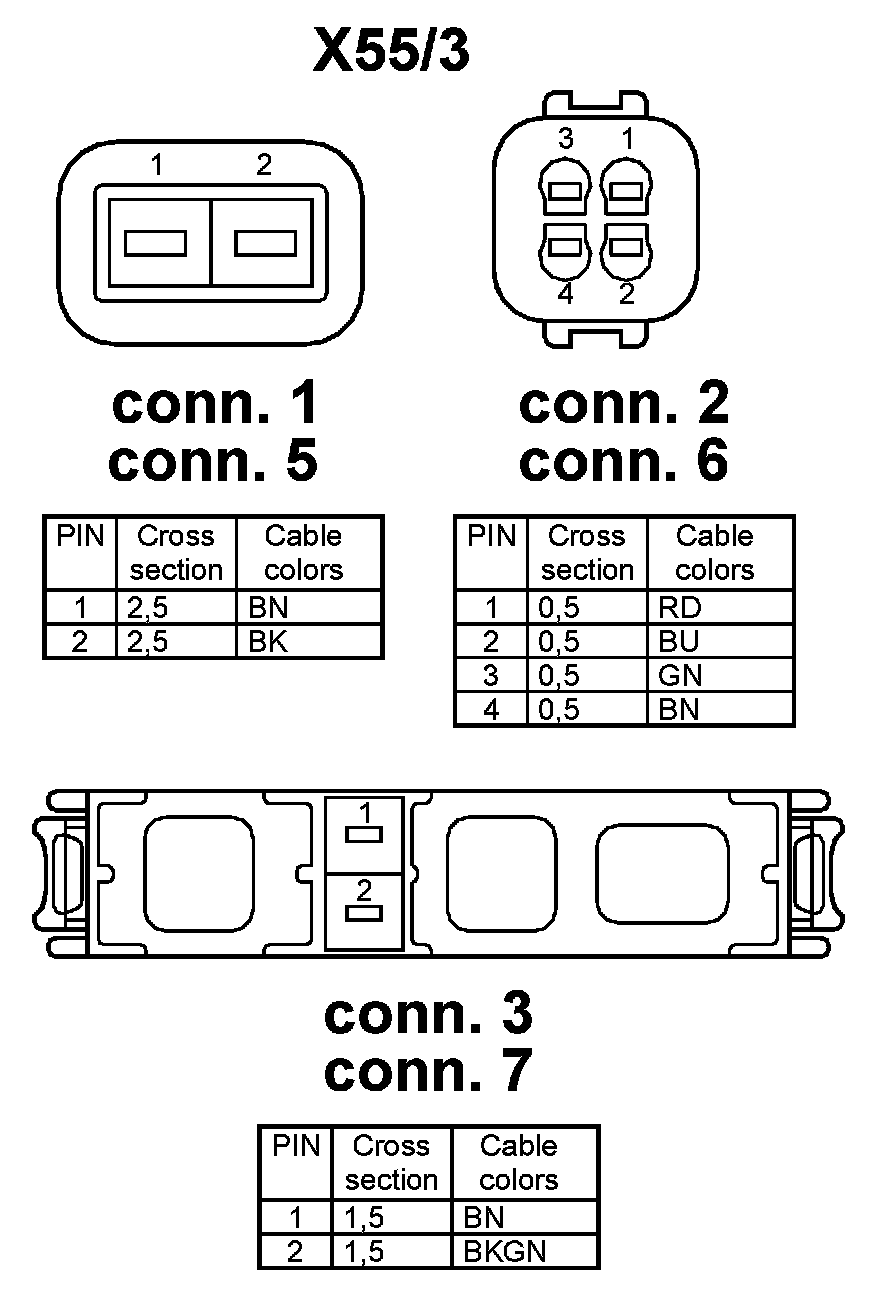 X55/3

1 2

3 1
4 2

conn. 1
conn. 5

| PIN | Cross section | Cable colors |
|---|---|---|
| 1 | 2,5 | BN |
| 2 | 2,5 | BK |

conn. 2
conn. 6

| PIN | Cross section | Cable colors |
|---|---|---|
| 1 | 0,5 | RD |
| 2 | 0,5 | BU |
| 3 | 0,5 | GN |
| 4 | 0,5 | BN |

1
2

conn. 3
conn. 7

| PIN | Cross section | Cable colors |
|---|---|---|
| 1 | 1,5 | BN |
| 2 | 1,5 | BKGN |