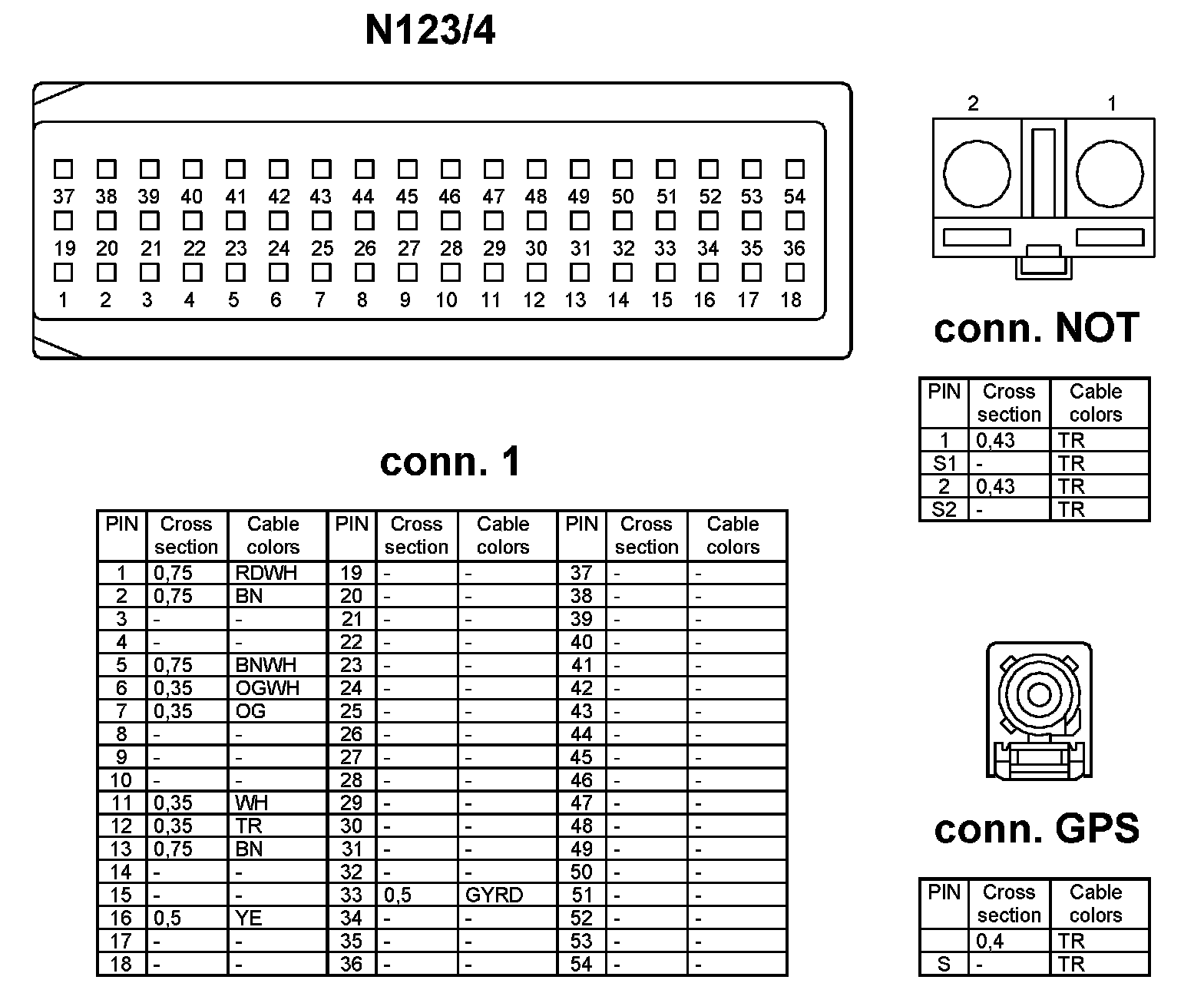 N123/4

37 38 39 40 41 42 43 44 45 46 47 48 49 50 51 52 53 54
19 20 21 22 23 24 25 26 27 28 29 30 31 32 33 34 35 36
1 2 3 4 5 6 7 8 9 10 11 12 13 14 15 16 17 18

2 1

conn. NOT

| PIN | Cross section | Cable colors |
|---|---|---|
| 1 | 0,43 | TR |
| S1 | - | TR |
| 2 | 0,43 | TR |
| S2 | - | TR |

conn. 1

| PIN | Cross section | Cable colors | PIN | Cross section | Cable colors | PIN | Cross section | Cable colors |
|---|---|---|---|---|---|---|---|---|
| 1 | 0,75 | RDWH | 19 | - | - | 37 | - | - |
| 2 | 0,75 | BN | 20 | - | - | 38 | - | - |
| 3 | - | - | 21 | - | - | 39 | - | - |
| 4 | - | - | 22 | - | - | 40 | - | - |
| 5 | 0,75 | BNWH | 23 | - | - | 41 | - | - |
| 6 | 0,35 | OGWH | 24 | - | - | 42 | - | - |
| 7 | 0,35 | OG | 25 | - | - | 43 | - | - |
| 8 | - | - | 26 | - | - | 44 | - | - |
| 9 | - | - | 27 | - | - | 45 | - | - |
| 10 | - | - | 28 | - | - | 46 | - | - |
| 11 | 0,35 | WH | 29 | - | - | 47 | - | - |
| 12 | 0,35 | TR | 30 | - | - | 48 | - | - |
| 13 | 0,75 | BN | 31 | - | - | 49 | - | - |
| 14 | - | - | 32 | - | - | 50 | - | - |
| 15 | - | - | 33 | 0,5 | GYRD | 51 | - | - |
| 16 | 0,5 | YE | 34 | - | - | 52 | - | - |
| 17 | - | - | 35 | - | - | 53 | - | - |
| 18 | - | - | 36 | - | - | 54 | - | - |

conn. GPS

| PIN | Cross section | Cable colors |
|---|---|---|
|  | 0,4 | TR |
| S | - | TR |