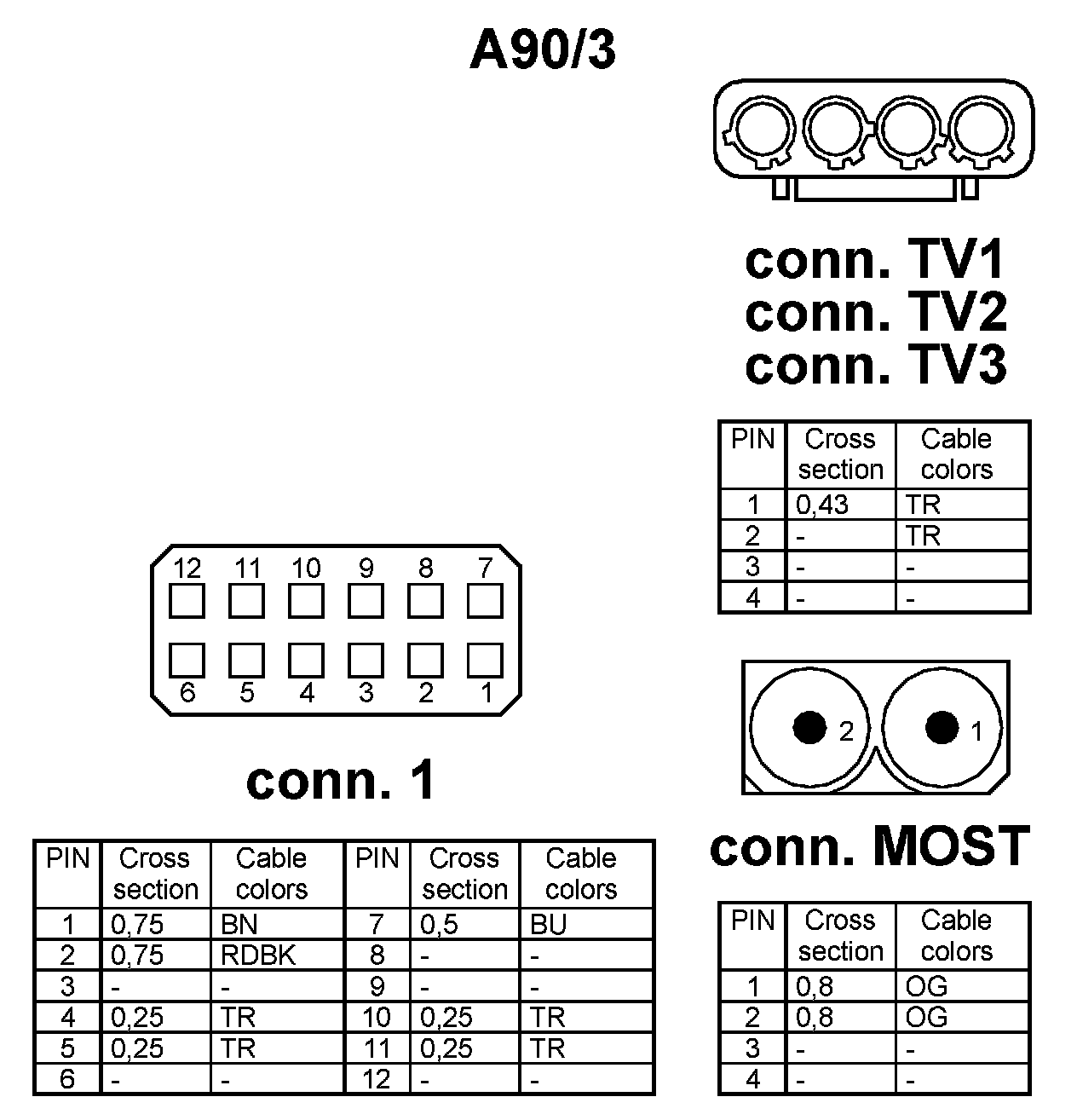 A90/3

conn. TV1
conn. TV2
conn. TV3

| PIN | Cross section | Cable colors |
|---|---|---|
| 1 | 0,43 | TR |
| 2 | - | TR |
| 3 | - | - |
| 4 | - | - |

12 11 10 9 8 7
6 5 4 3 2 1

conn. 1

| PIN | Cross section | Cable colors | PIN | Cross section | Cable colors |
|---|---|---|---|---|---|
| 1 | 0,75 | BN | 7 | 0,5 | BU |
| 2 | 0,75 | RDBK | 8 | - | - |
| 3 | - | - | 9 | - | - |
| 4 | 0,25 | TR | 10 | 0,25 | TR |
| 5 | 0,25 | TR | 11 | 0,25 | TR |
| 6 | - | - | 12 | - | - |

2 1

conn. MOST

| PIN | Cross section | Cable colors |
|---|---|---|
| 1 | 0,8 | OG |
| 2 | 0,8 | OG |
| 3 | - | - |
| 4 | - | - |