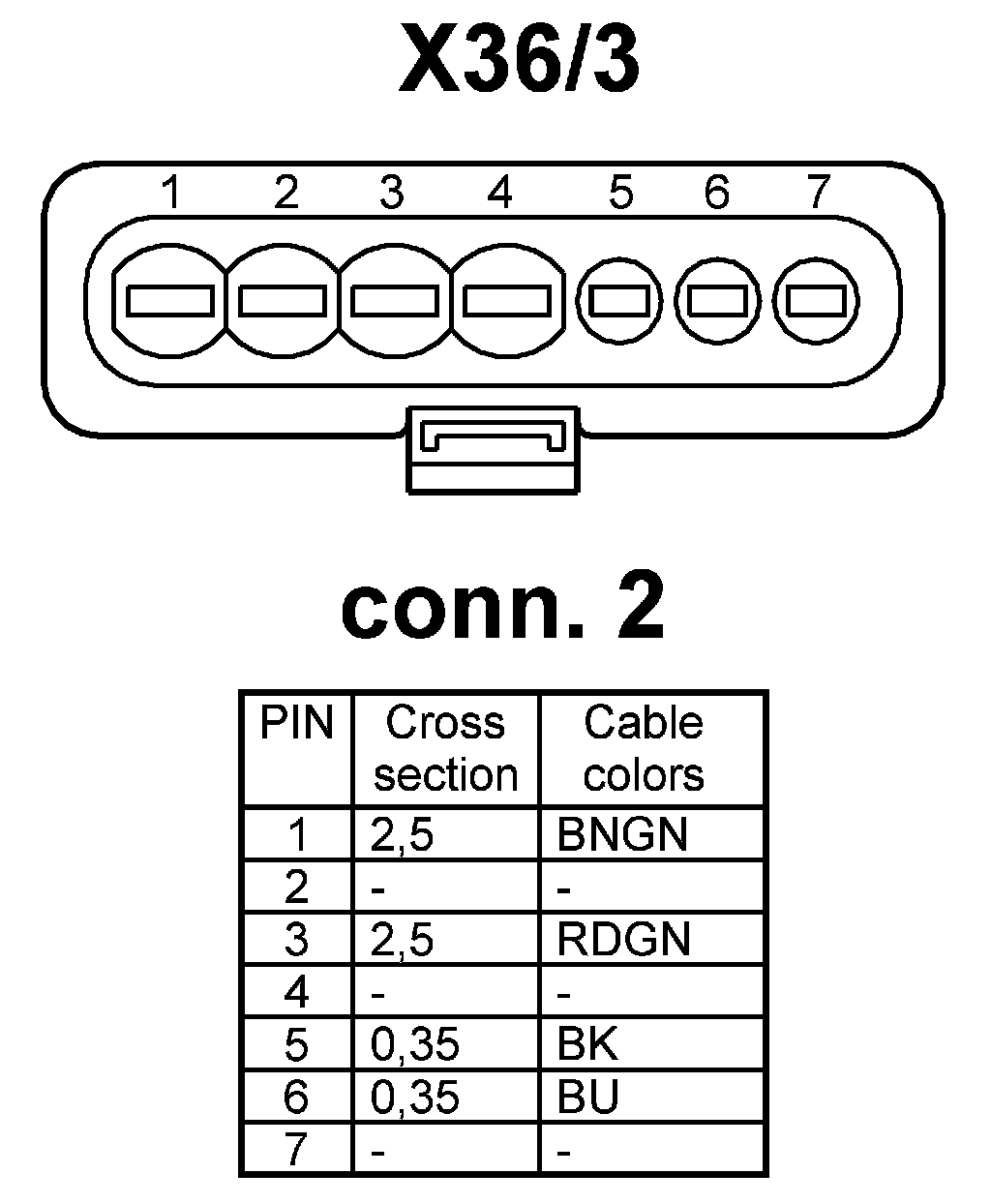 X36/3

1 2 3 4 5 6 7

conn. 2

| PIN | Cross section | Cable colors |
|---|---|---|
| 1 | 2,5 | BNGN |
| 2 | - | - |
| 3 | 2,5 | RDGN |
| 4 | - | - |
| 5 | 0,35 | BK |
| 6 | 0,35 | BU |
| 7 | - | - |