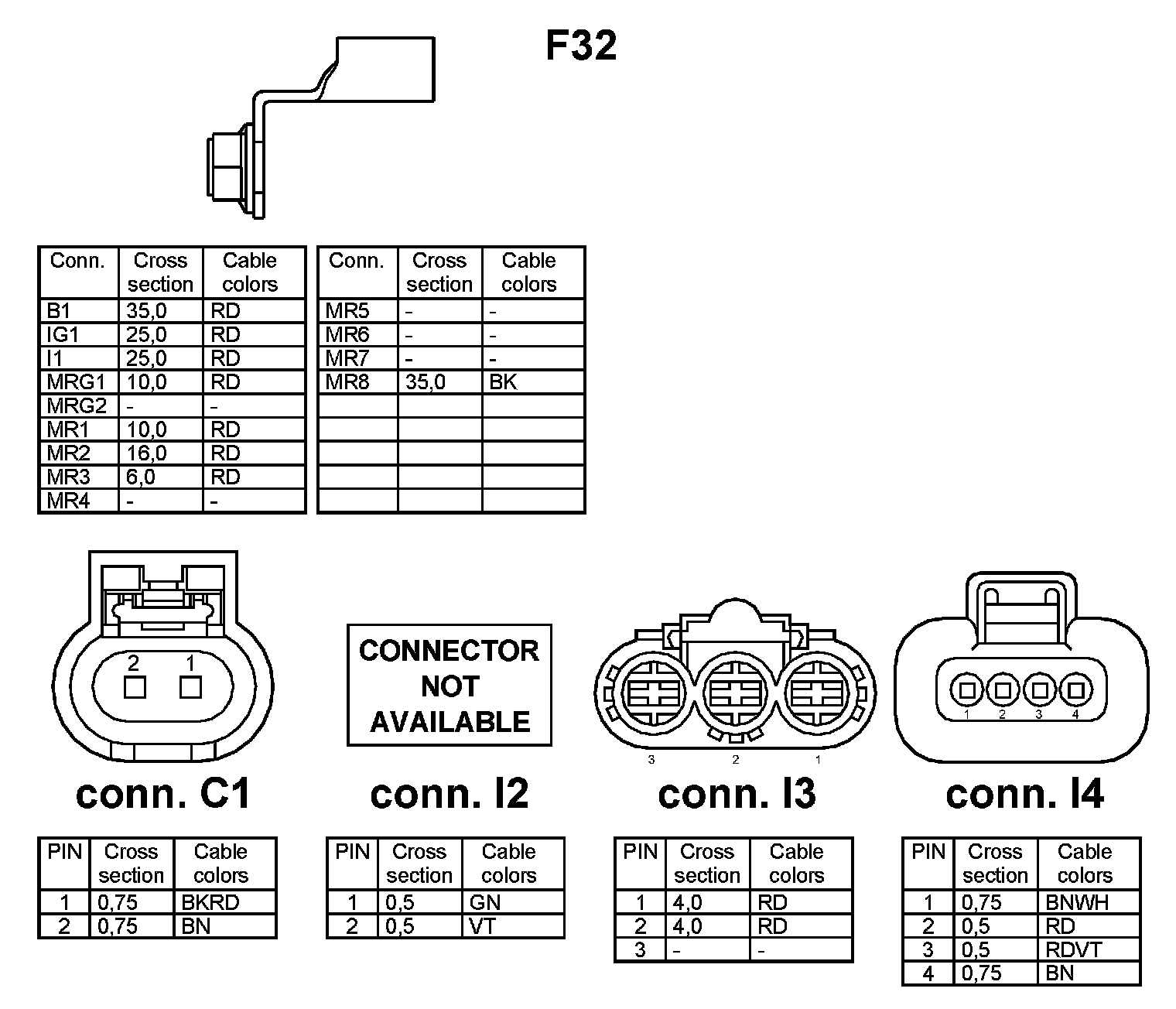 F32

| Conn. | Cross section | Cable colors |
|---|---|---|
| B1 | 35,0 | RD |
| IG1 | 25,0 | RD |
| I1 | 25,0 | RD |
| MRG1 | 10,0 | RD |
| MRG2 | - | - |
| MR1 | 10,0 | RD |
| MR2 | 16,0 | RD |
| MR3 | 6,0 | RD |
| MR4 | - | - |

| Conn. | Cross section | Cable colors |
|---|---|---|
| MR5 | - | - |
| MR6 | - | - |
| MR7 | - | - |
| MR8 | 35,0 | BK |
| | | |
| | | |
| | | |
| | | |
| | | |

2 1

conn. C1

| PIN | Cross section | Cable colors |
|---|---|---|
| 1 | 0,75 | BKRD |
| 2 | 0,75 | BN |

CONNECTOR NOT AVAILABLE

conn. I2

| PIN | Cross section | Cable colors |
|---|---|---|
| 1 | 0,5 | GN |
| 2 | 0,5 | VT |

3 2 1

conn. I3

| PIN | Cross section | Cable colors |
|---|---|---|
| 1 | 4,0 | RD |
| 2 | 4,0 | RD |
| 3 | - | - |

1 2 3 4

conn. I4

| PIN | Cross section | Cable colors |
|---|---|---|
| 1 | 0,75 | BNWH |
| 2 | 0,5 | RD |
| 3 | 0,5 | RDVT |
| 4 | 0,75 | BN |