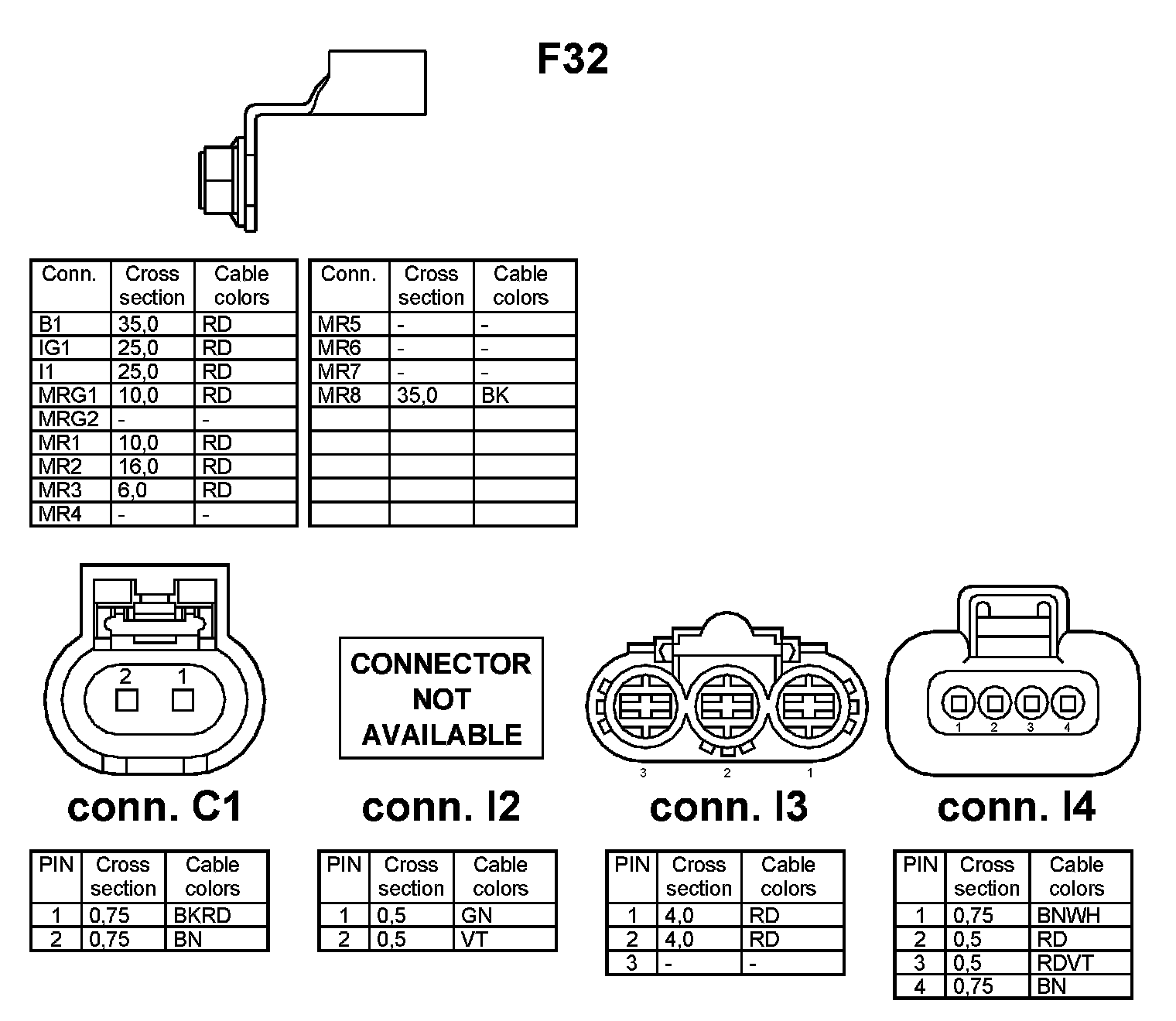 F32

| Conn. | Cross section | Cable colors |
|---|---|---|
| B1 | 35,0 | RD |
| IG1 | 25,0 | RD |
| I1 | 25,0 | RD |
| MRG1 | 10,0 | RD |
| MRG2 | - | - |
| MR1 | 10,0 | RD |
| MR2 | 16,0 | RD |
| MR3 | 6,0 | RD |
| MR4 | - | - |

| Conn. | Cross section | Cable colors |
|---|---|---|
| MR5 | - | - |
| MR6 | - | - |
| MR7 | - | - |
| MR8 | 35,0 | BK |
| | | |
| | | |
| | | |
| | | |
| | | |

2 1

conn. C1

| PIN | Cross section | Cable colors |
|---|---|---|
| 1 | 0,75 | BKRD |
| 2 | 0,75 | BN |

CONNECTOR NOT AVAILABLE

conn. I2

| PIN | Cross section | Cable colors |
|---|---|---|
| 1 | 0,5 | GN |
| 2 | 0,5 | VT |

3 2 1

conn. I3

| PIN | Cross section | Cable colors |
|---|---|---|
| 1 | 4,0 | RD |
| 2 | 4,0 | RD |
| 3 | - | - |

1 2 3 4

conn. I4

| PIN | Cross section | Cable colors |
|---|---|---|
| 1 | 0,75 | BNWH |
| 2 | 0,5 | RD |
| 3 | 0,5 | RDVT |
| 4 | 0,75 | BN |