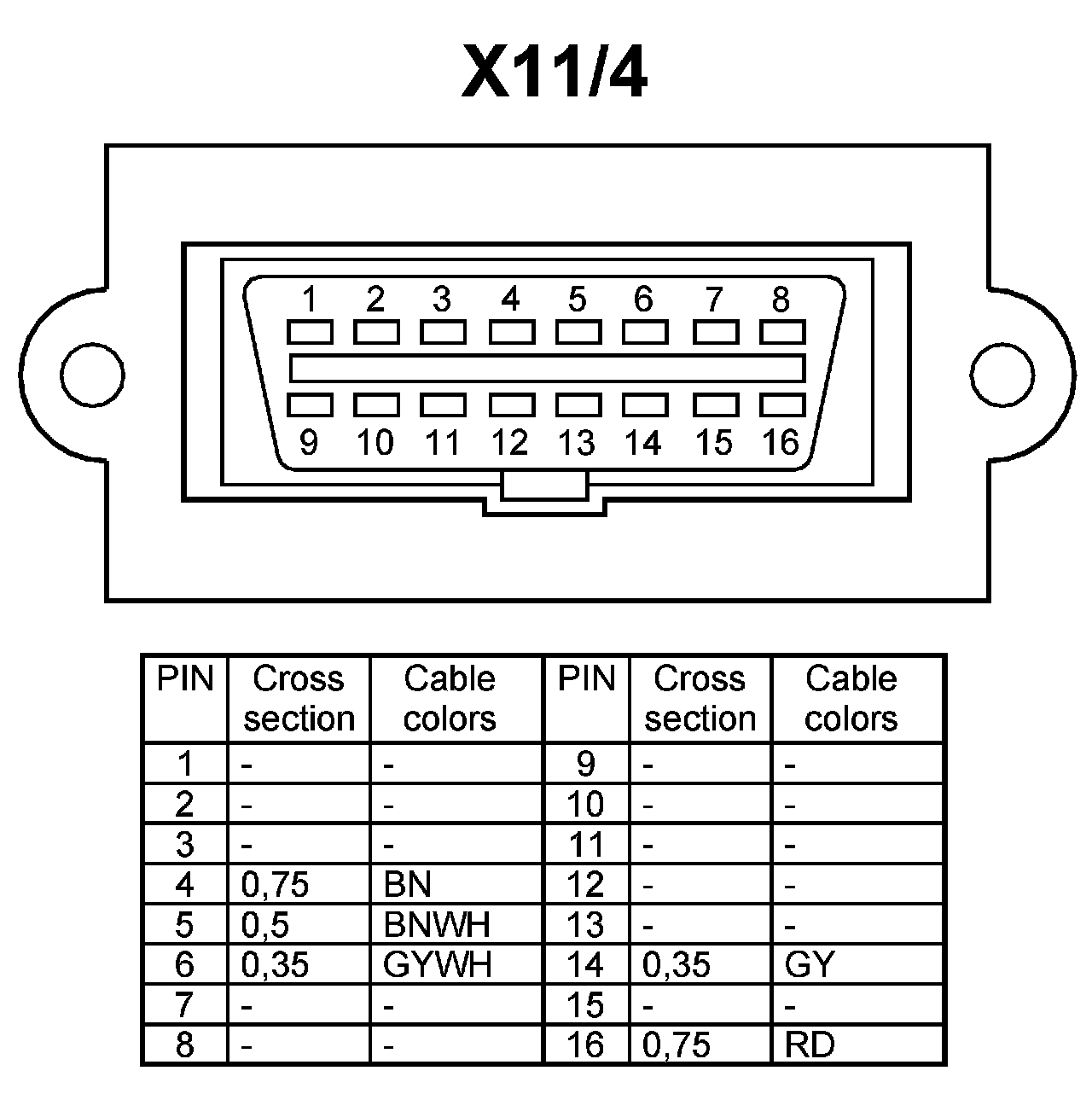 X11/4

1 2 3 4 5 6 7 8

9 10 11 12 13 14 15 16

| PIN | Cross section | Cable colors | PIN | Cross section | Cable colors |
|---|---|---|---|---|---|
| 1 | - | - | 9 | - | - |
| 2 | - | - | 10 | - | - |
| 3 | - | - | 11 | - | - |
| 4 | 0,75 | BN | 12 | - | - |
| 5 | 0,5 | BNWH | 13 | - | - |
| 6 | 0,35 | GYWH | 14 | 0,35 | GY |
| 7 | - | - | 15 | - | - |
| 8 | - | - | 16 | 0,75 | RD |