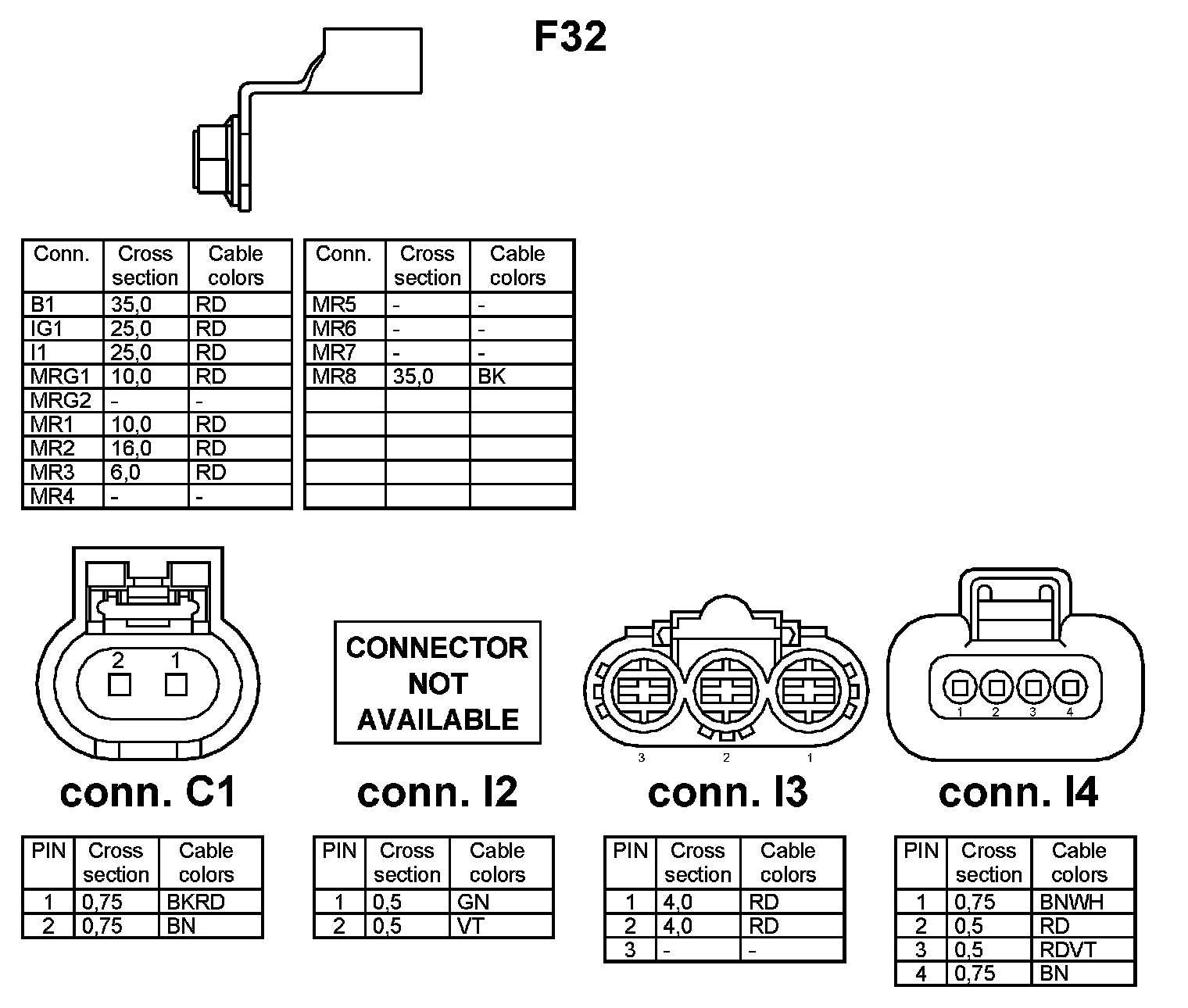 F32

| Conn. | Cross section | Cable colors |
|---|---|---|
| B1 | 35,0 | RD |
| IG1 | 25,0 | RD |
| I1 | 25,0 | RD |
| MRG1 | 10,0 | RD |
| MRG2 | - | - |
| MR1 | 10,0 | RD |
| MR2 | 16,0 | RD |
| MR3 | 6,0 | RD |
| MR4 | - | - |

| Conn. | Cross section | Cable colors |
|---|---|---|
| MR5 | - | - |
| MR6 | - | - |
| MR7 | - | - |
| MR8 | 35,0 | BK |
| | | |
| | | |
| | | |
| | | |
| | | |

2 1

conn. C1

| PIN | Cross section | Cable colors |
|---|---|---|
| 1 | 0,75 | BKRD |
| 2 | 0,75 | BN |

CONNECTOR NOT AVAILABLE

conn. I2

| PIN | Cross section | Cable colors |
|---|---|---|
| 1 | 0,5 | GN |
| 2 | 0,5 | VT |

3 2 1

conn. I3

| PIN | Cross section | Cable colors |
|---|---|---|
| 1 | 4,0 | RD |
| 2 | 4,0 | RD |
| 3 | - | - |

1 2 3 4

conn. I4

| PIN | Cross section | Cable colors |
|---|---|---|
| 1 | 0,75 | BNWH |
| 2 | 0,5 | RD |
| 3 | 0,5 | RDVT |
| 4 | 0,75 | BN |