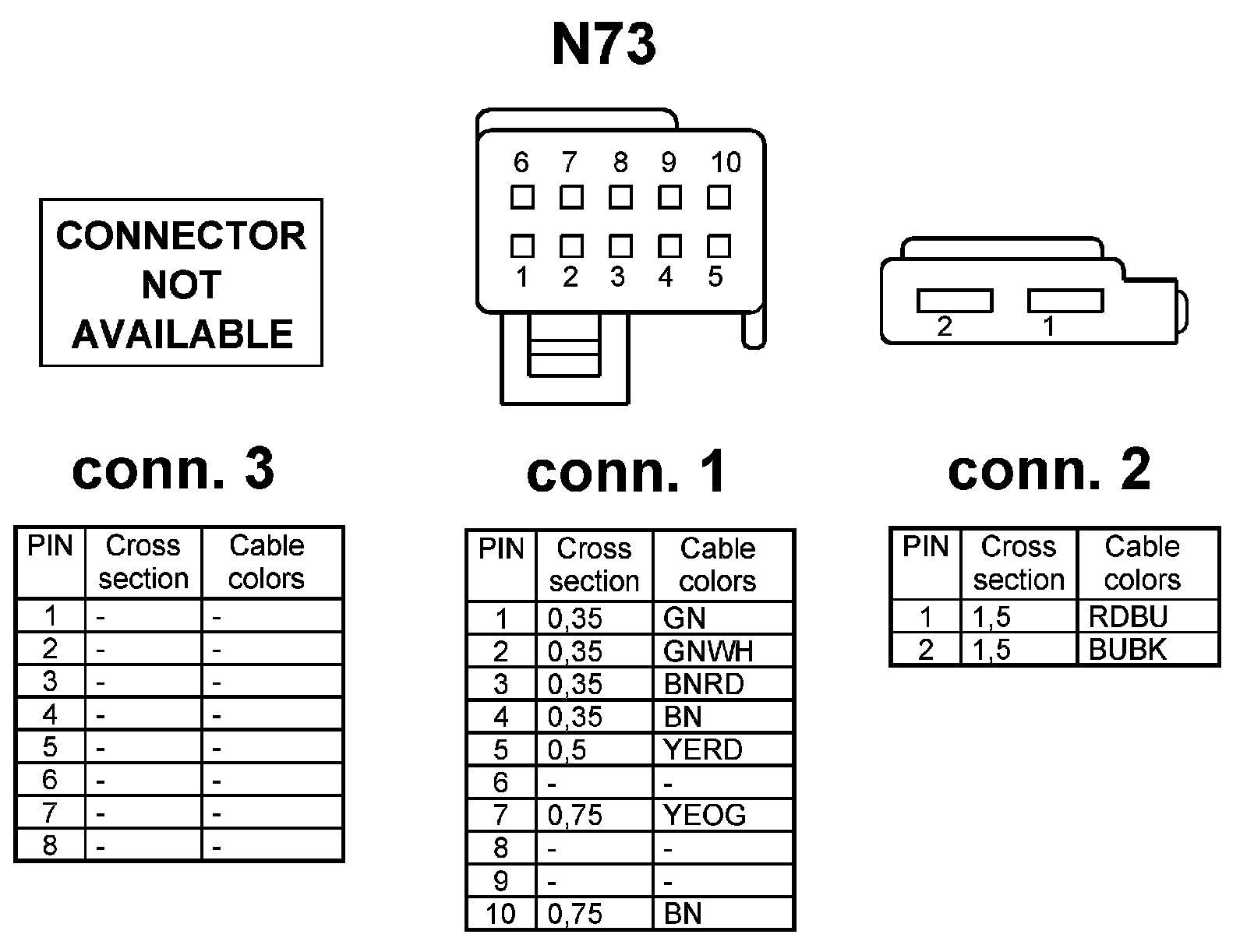 N73

CONNECTOR NOT AVAILABLE

6 7 8 9 10
1 2 3 4 5

2 1

conn. 3

| PIN | Cross section | Cable colors |
|---|---|---|
| 1 | - | - |
| 2 | - | - |
| 3 | - | - |
| 4 | - | - |
| 5 | - | - |
| 6 | - | - |
| 7 | - | - |
| 8 | - | - |

conn. 1

| PIN | Cross section | Cable colors |
|---|---|---|
| 1 | 0,35 | GN |
| 2 | 0,35 | GNWH |
| 3 | 0,35 | BNRD |
| 4 | 0,35 | BN |
| 5 | 0,5 | YERD |
| 6 | - | - |
| 7 | 0,75 | YEOG |
| 8 | - | - |
| 9 | - | - |
| 10 | 0,75 | BN |

conn. 2

| PIN | Cross section | Cable colors |
|---|---|---|
| 1 | 1,5 | RDBU |
| 2 | 1,5 | BUBK |