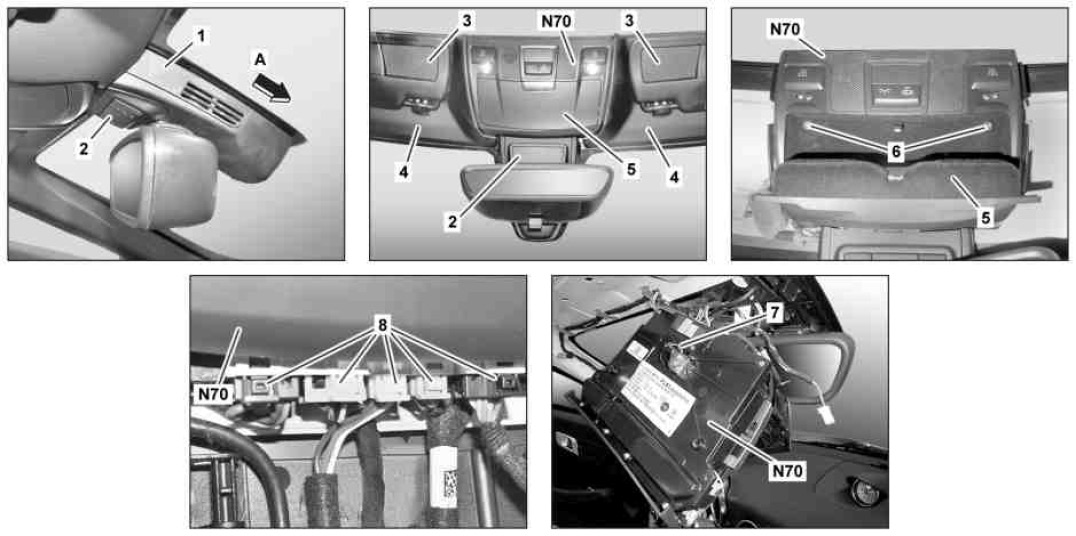 1
A
2

3
N70
3
4
5
4
2

N70
6
5

8
N70

7
N70