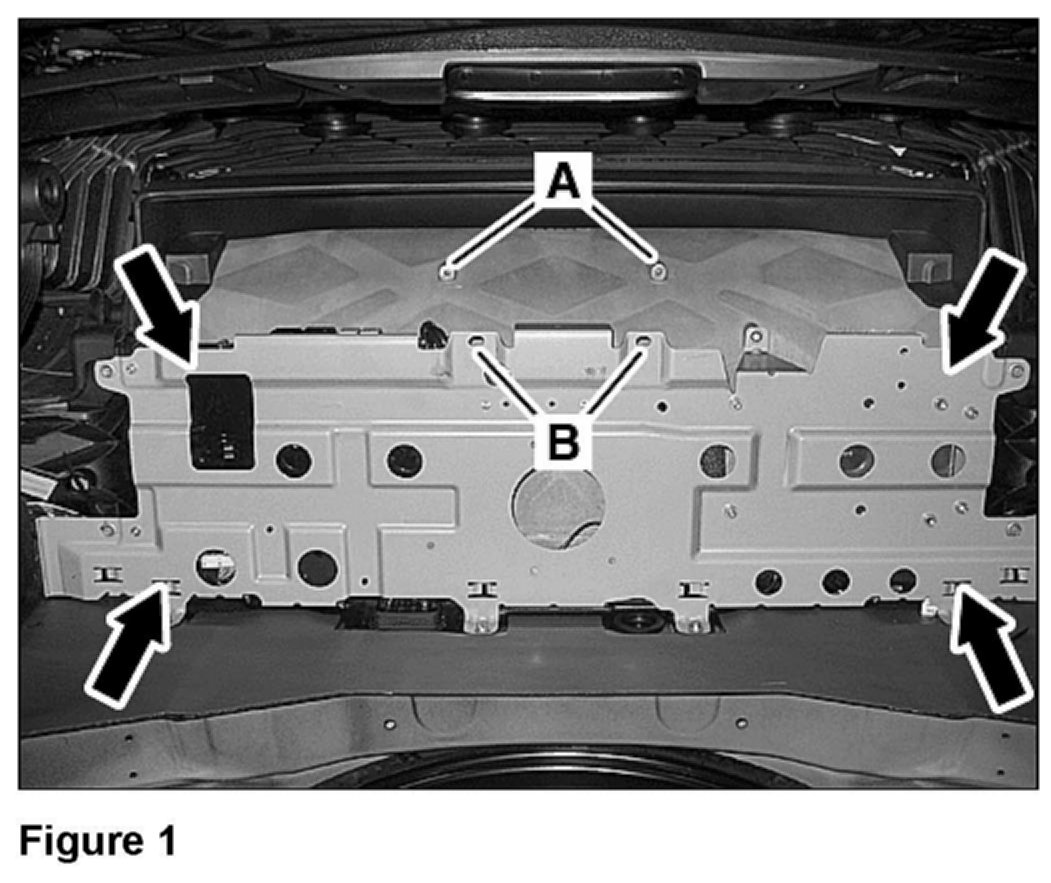 A

B

Figure 1