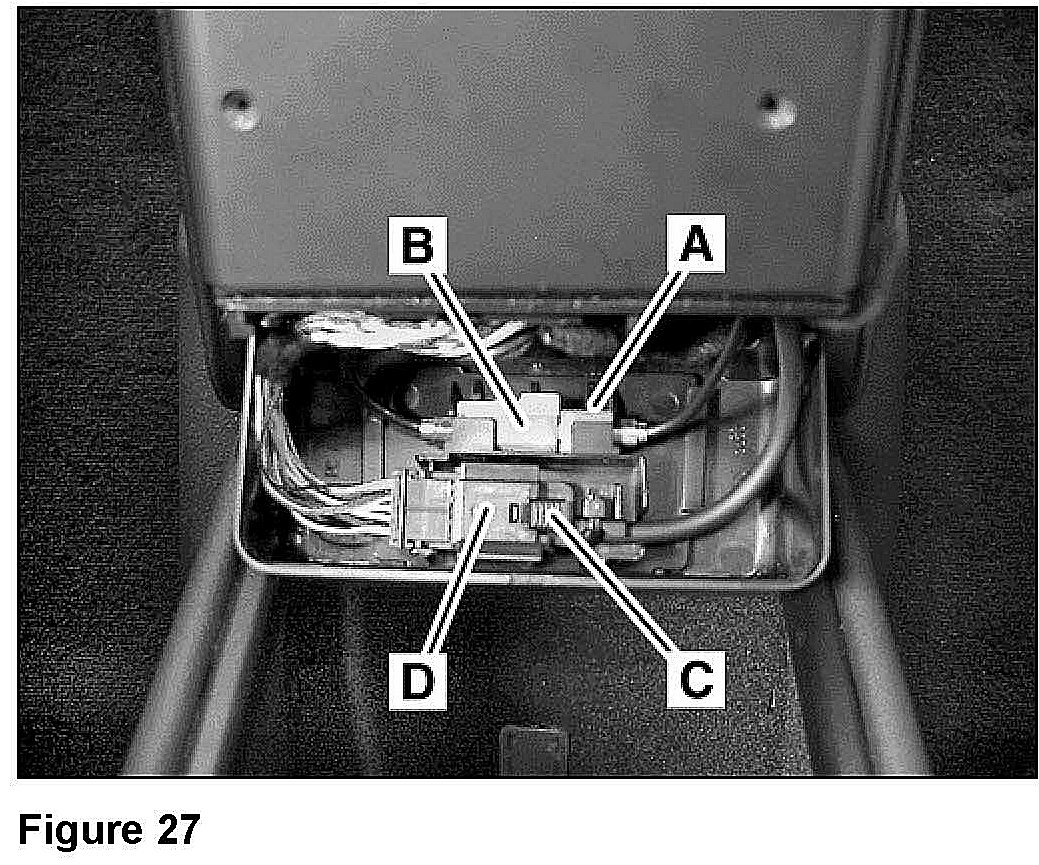 B
A
D
C

Figure 27