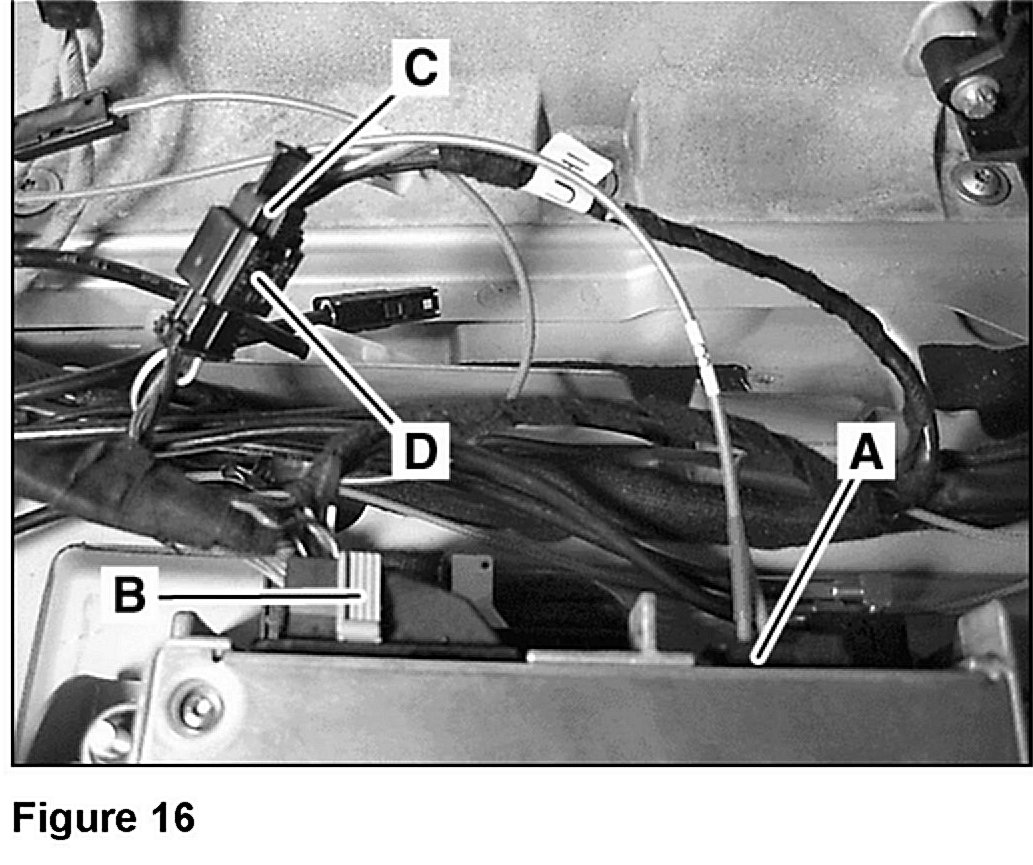 C

D

A

B

Figure 16