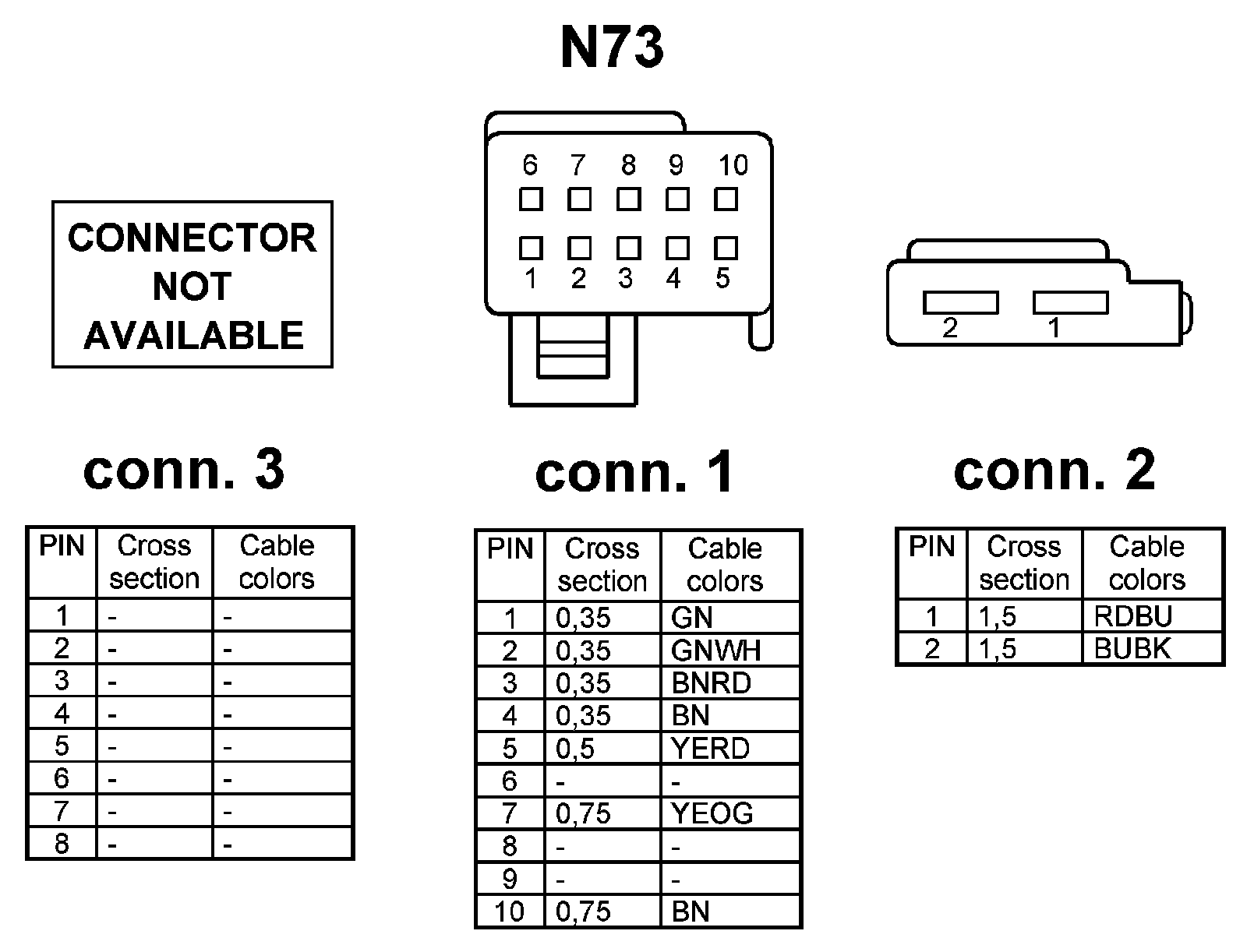 N73

CONNECTOR NOT AVAILABLE

6 7 8 9 10
1 2 3 4 5

2 1

conn. 3

| PIN | Cross section | Cable colors |
|---|---|---|
| 1 | - | - |
| 2 | - | - |
| 3 | - | - |
| 4 | - | - |
| 5 | - | - |
| 6 | - | - |
| 7 | - | - |
| 8 | - | - |

conn. 1

| PIN | Cross section | Cable colors |
|---|---|---|
| 1 | 0,35 | GN |
| 2 | 0,35 | GNWH |
| 3 | 0,35 | BNRD |
| 4 | 0,35 | BN |
| 5 | 0,5 | YERD |
| 6 | - | - |
| 7 | 0,75 | YEOG |
| 8 | - | - |
| 9 | - | - |
| 10 | 0,75 | BN |

conn. 2

| PIN | Cross section | Cable colors |
|---|---|---|
| 1 | 1,5 | RDBU |
| 2 | 1,5 | BUBK |