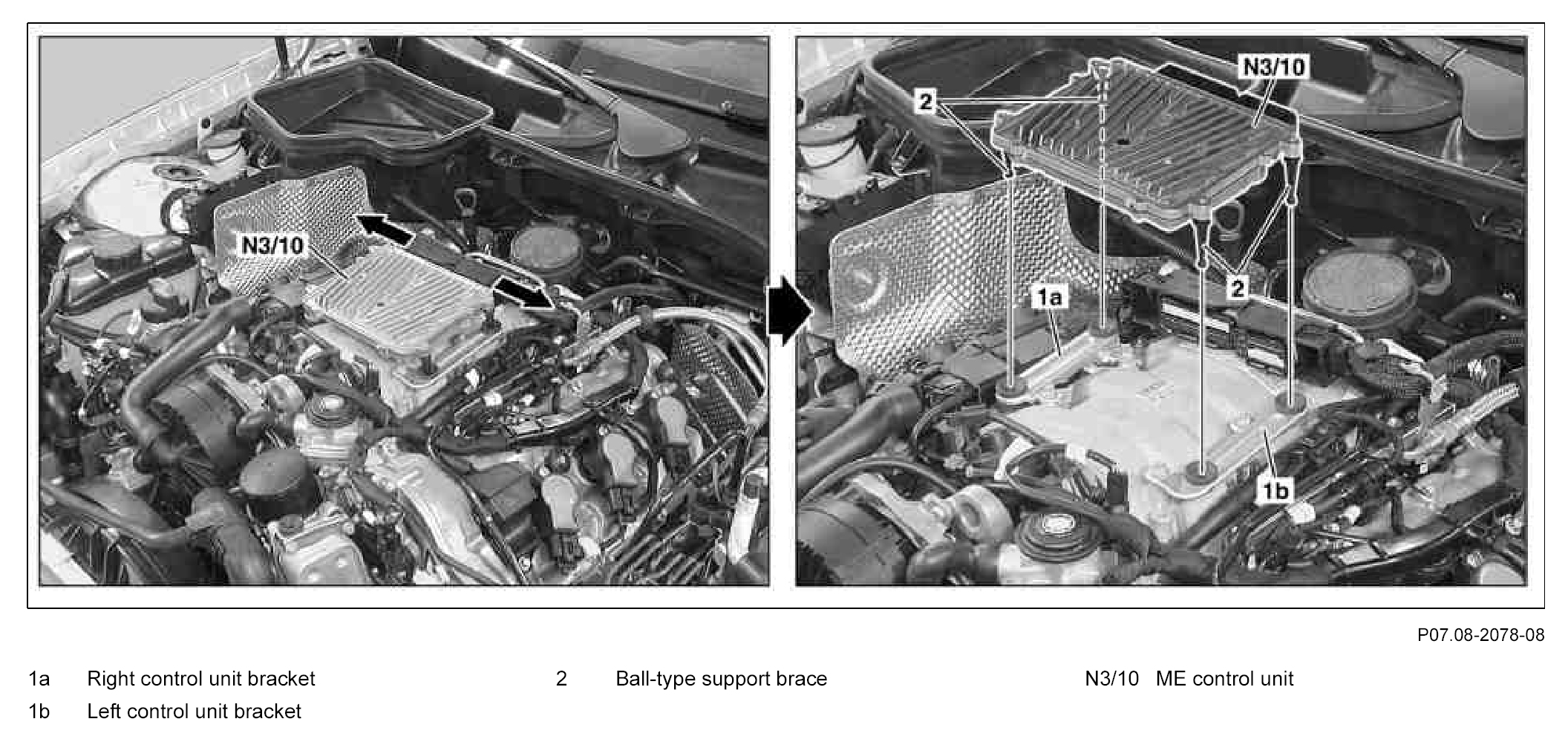 N3/10

N3/10

2

2

1a

1b

P07.08-2078-08

1a Right control unit bracket

1b Left control unit bracket

2 Ball-type support brace

N3/10 ME control unit